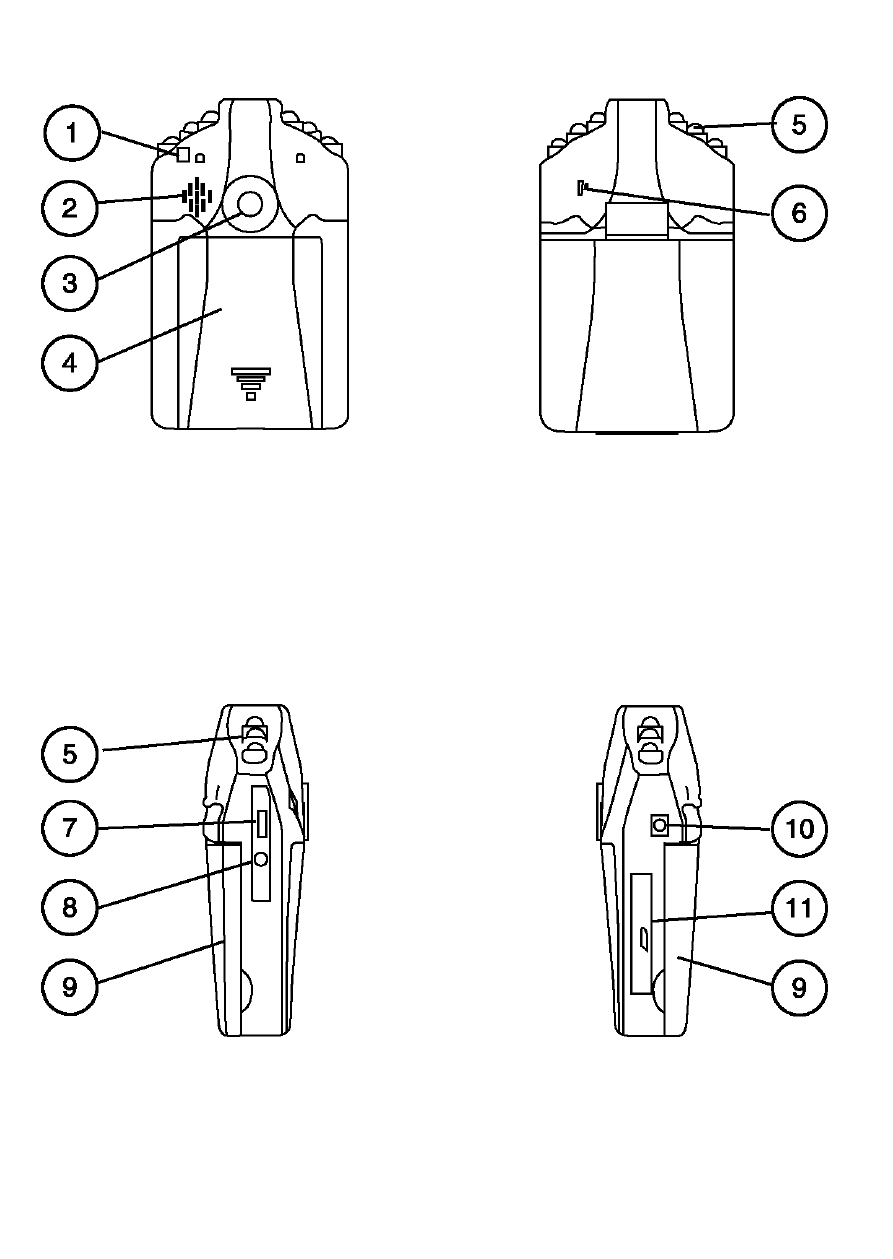 1
2
3
4
5
6
5
7
8
9
10
11
9