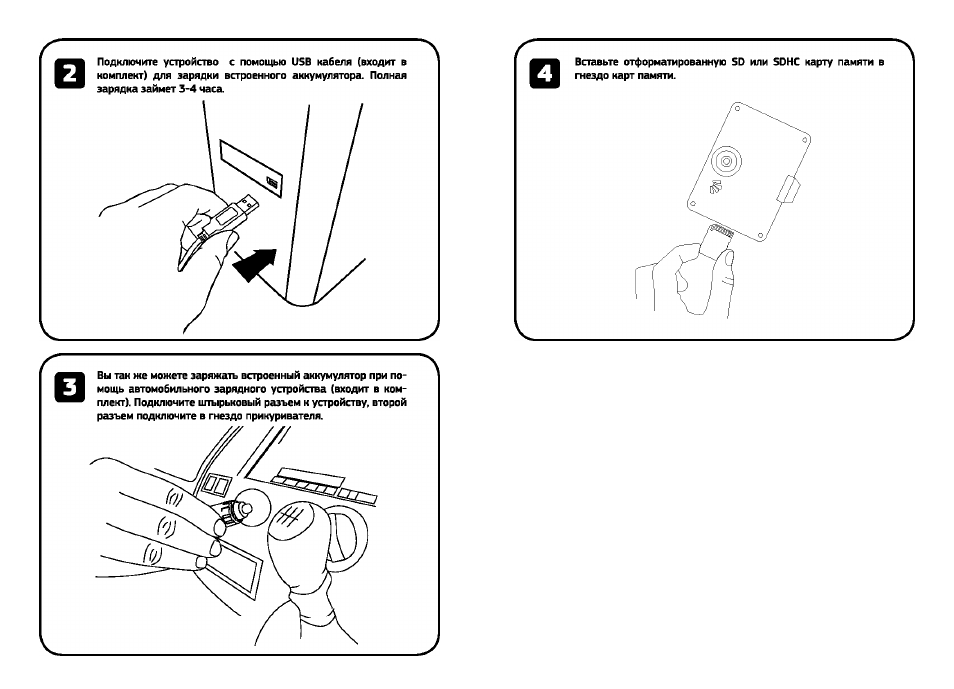 2

Подключите устройство с помощью USB кабеля (входит в комплект) для зарядки встроенного аккумулятора. Полная зарядка займет 3-4 часа.

3

Вы так же можете заряжать встроенный аккумулятор при помощь автомобильного зарядного устройства (входит в комплект). Подключите штырьковый разъем к устройству, второй разъем подключите в гнездо прикуривателя.

4

Вставьте отформатированную SD или SDHC карту памяти в гнездо карт памяти.