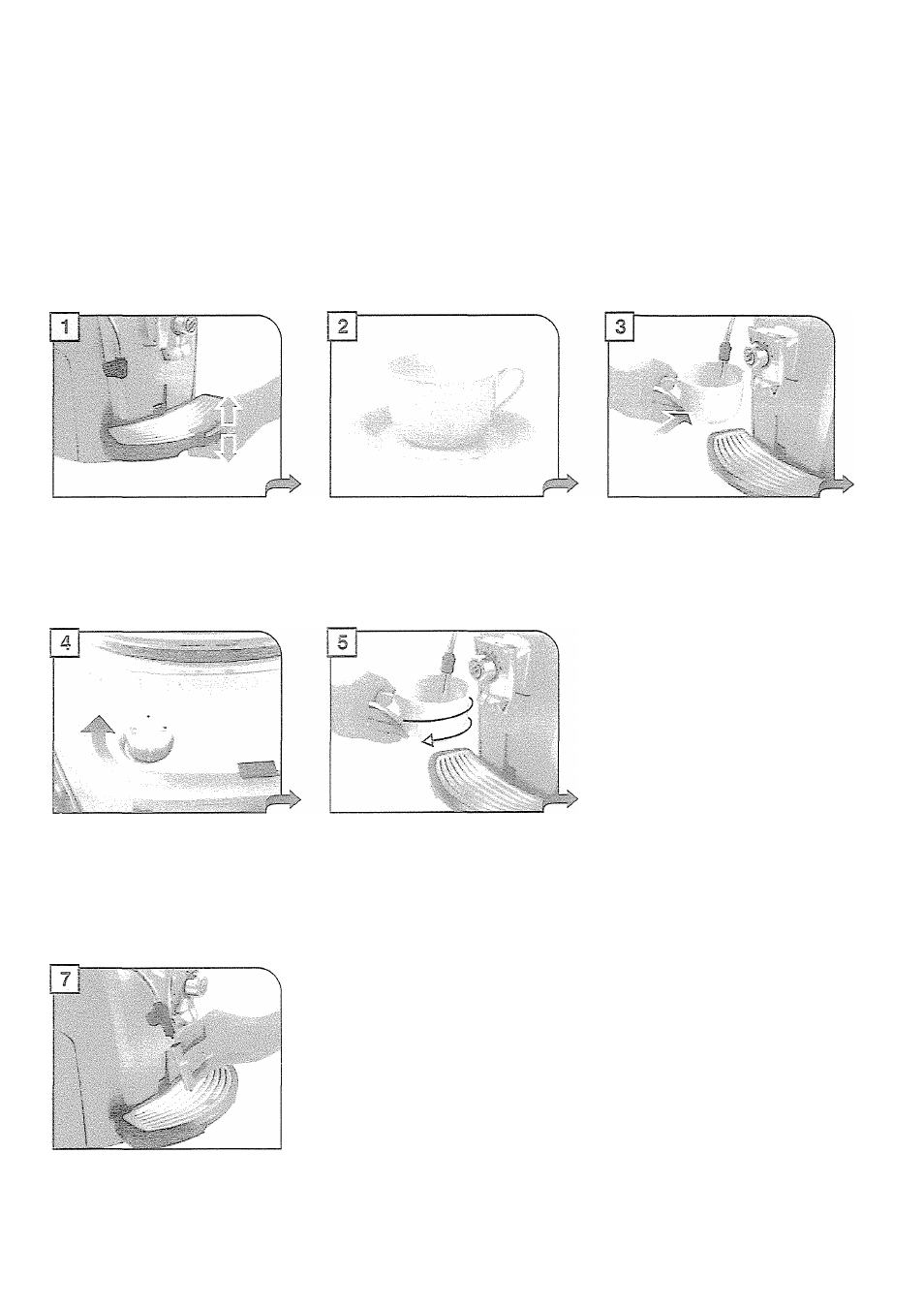 1

2

3

4

5

7