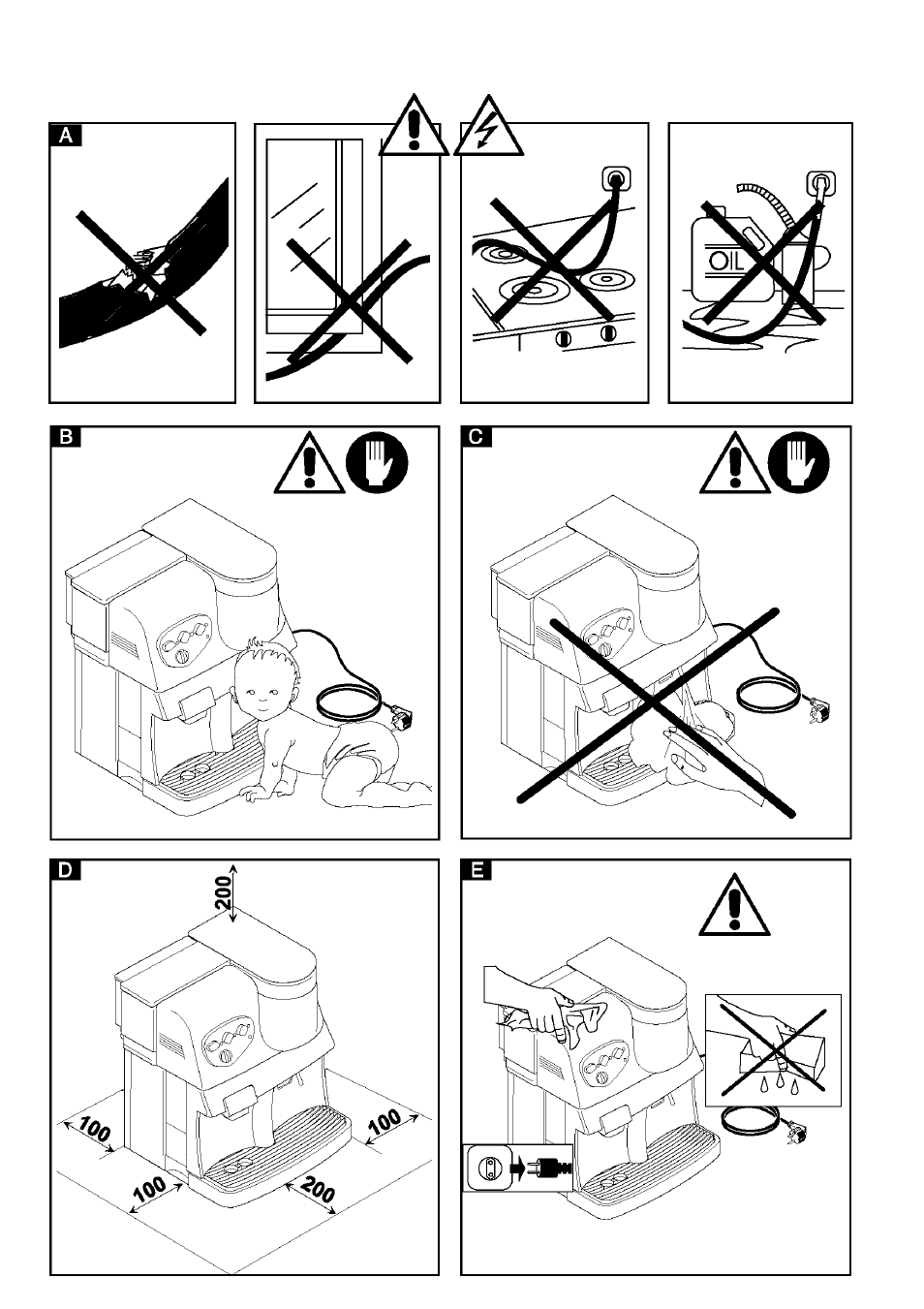 A

OIL

B

C

D

200

100

100

100

200

E