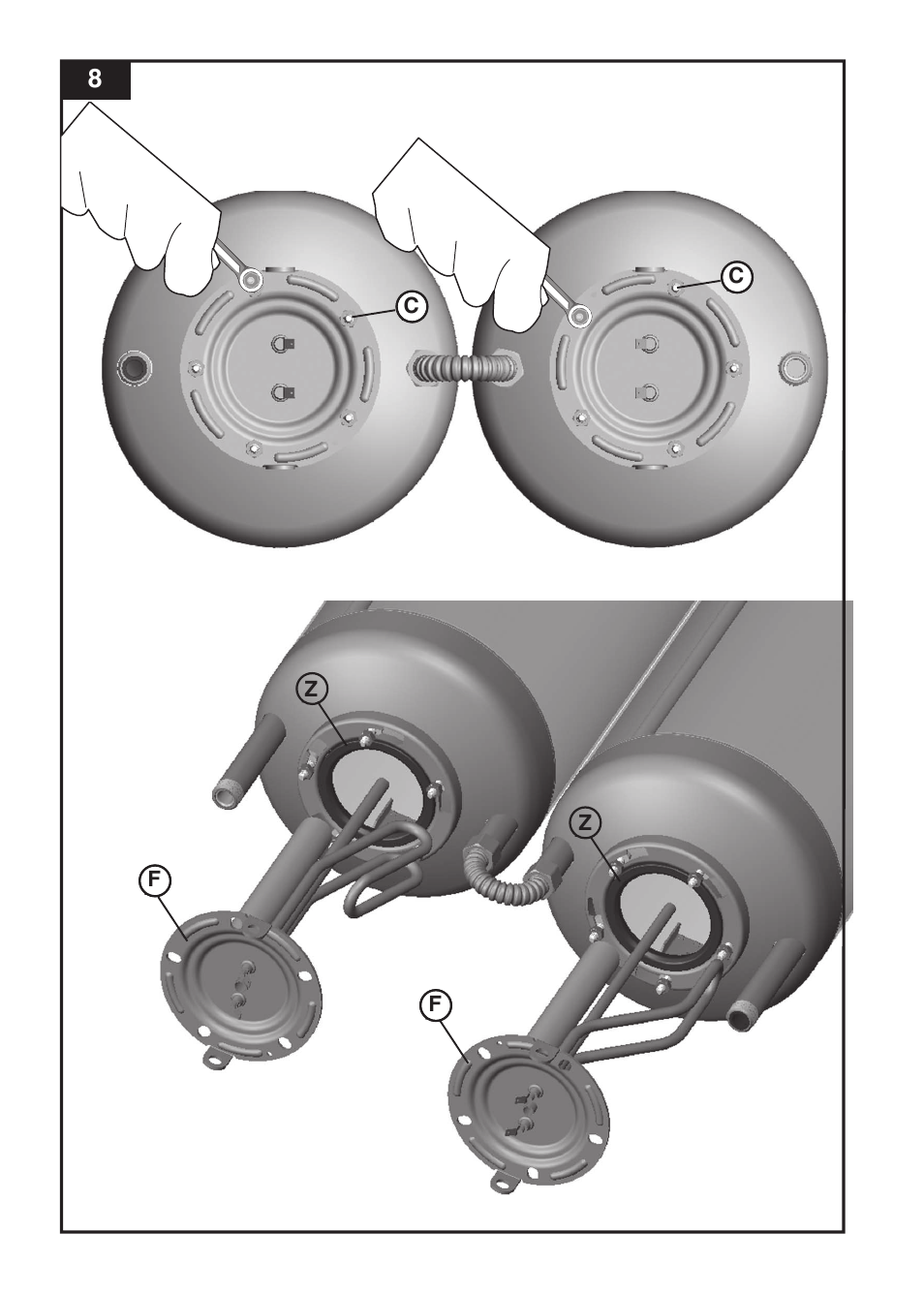 8

C

C

Z

Z

F

F