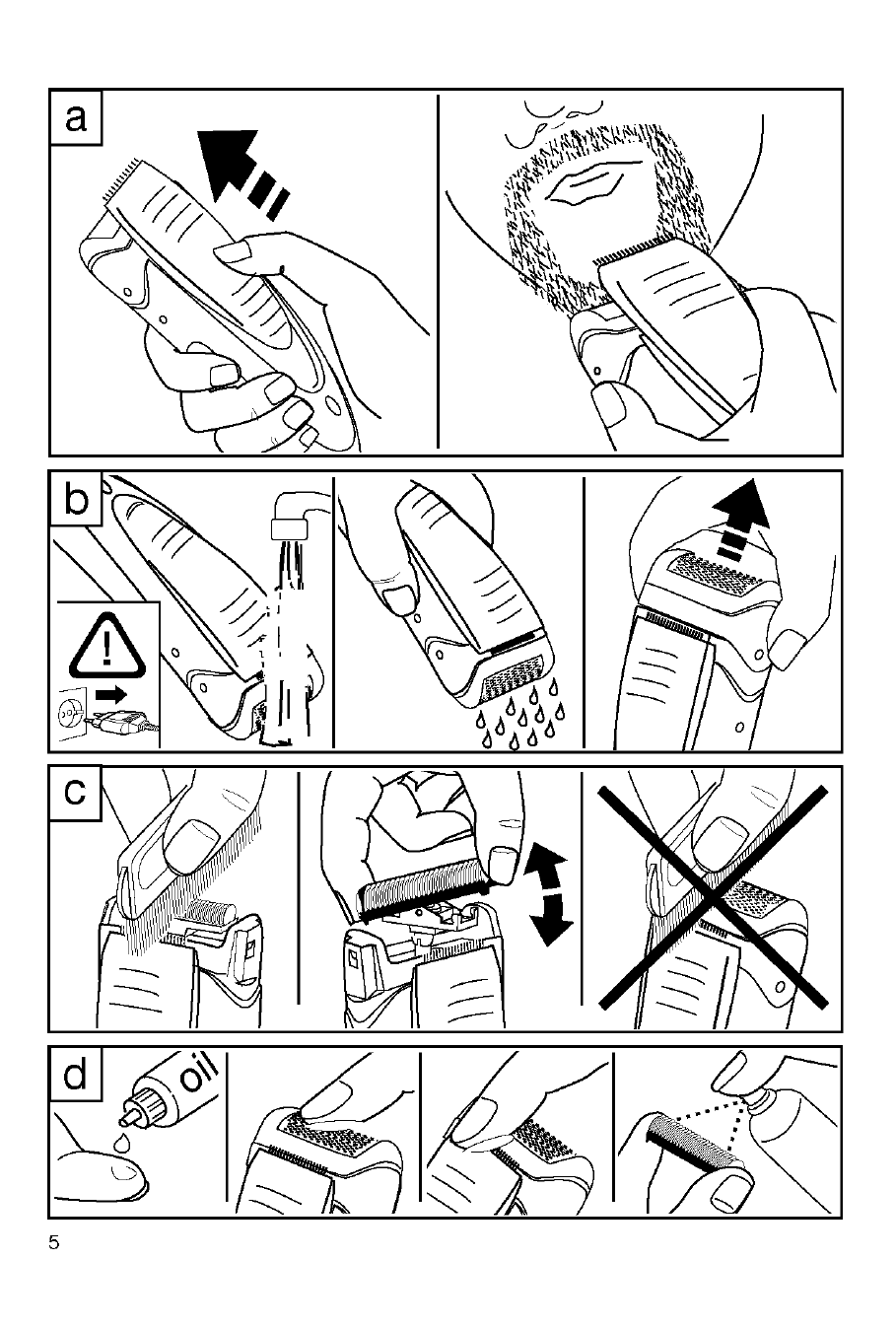 a

b

c

d

oil

5