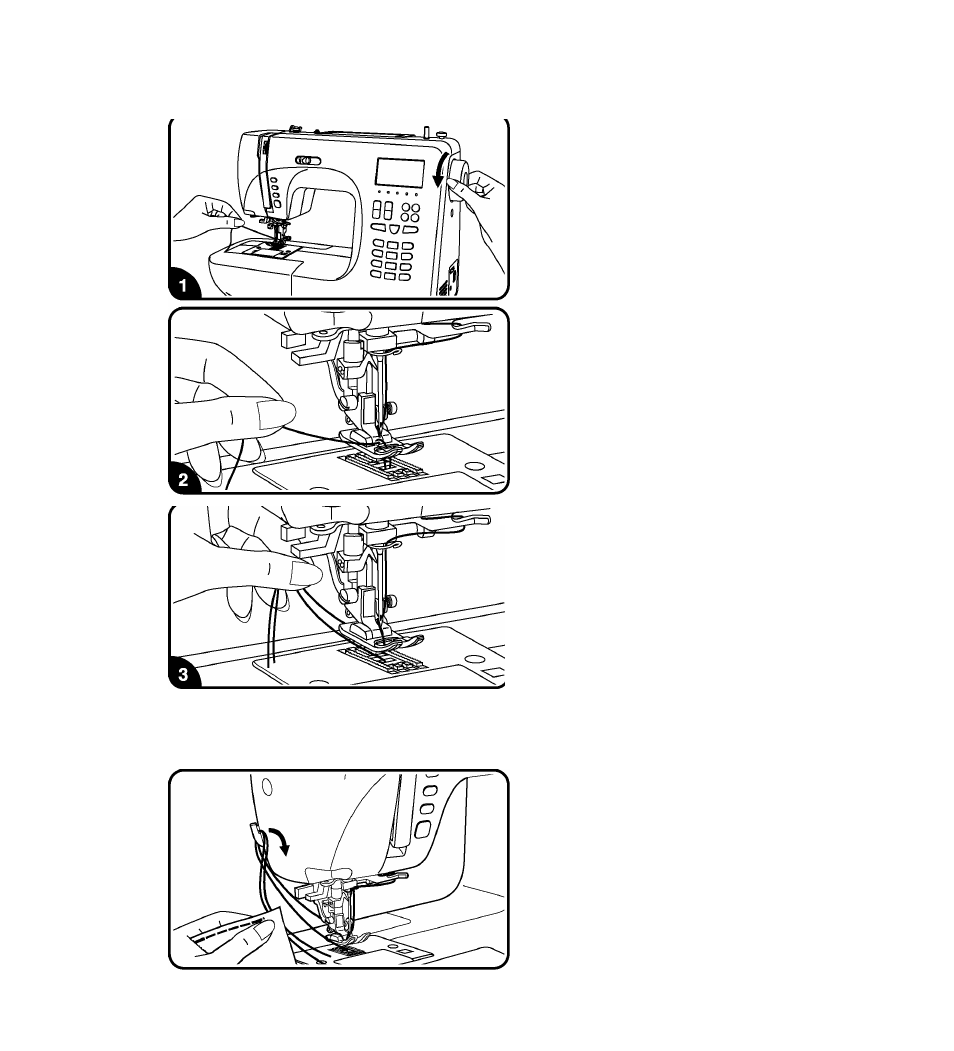 1

2

3