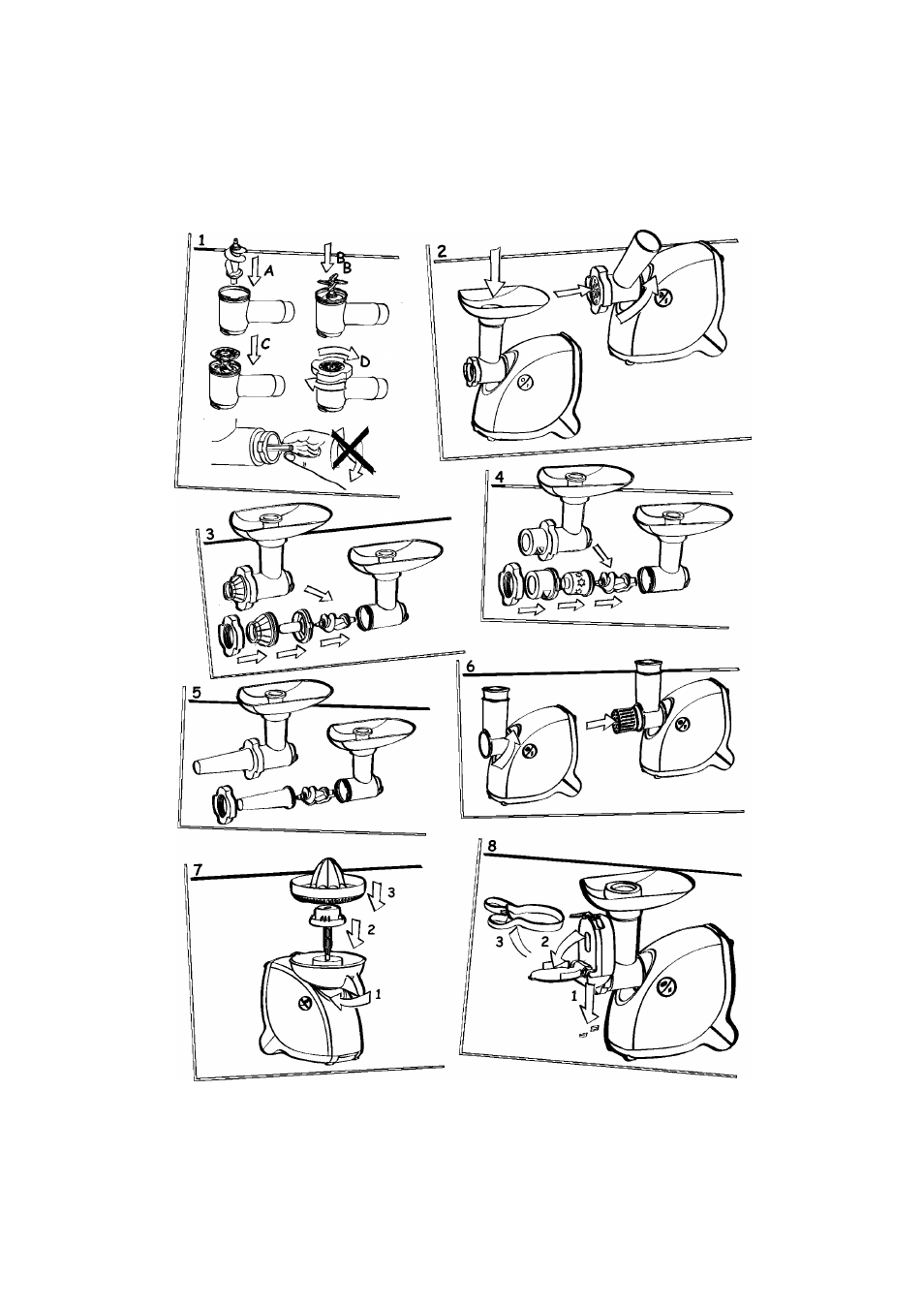 1
A
B
C
D
2
3
4
5
6
7
3
2
1
8
3
2
1