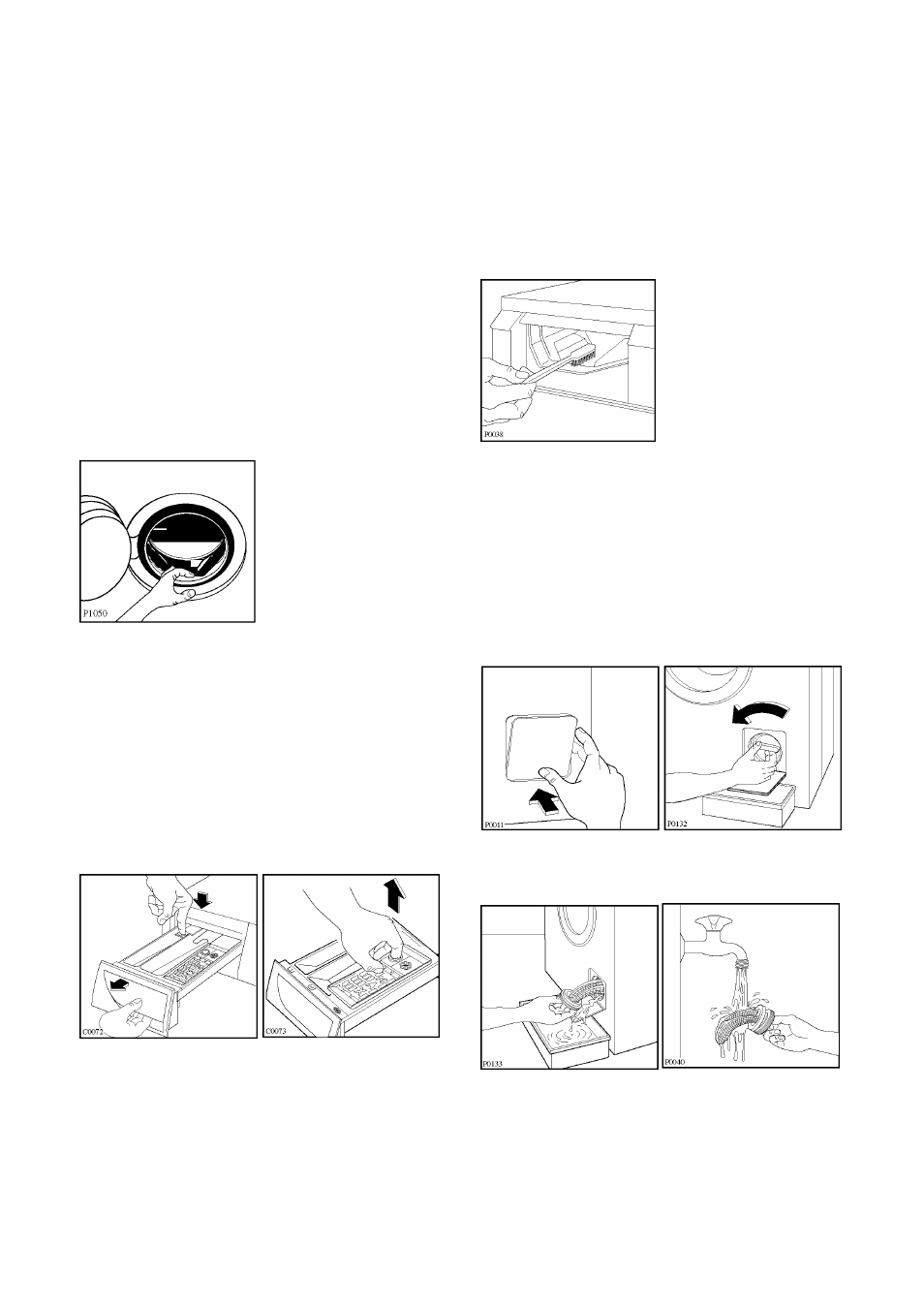 P0038

P1050

P0011

P0132

C0072

C0073

P0133

P0040