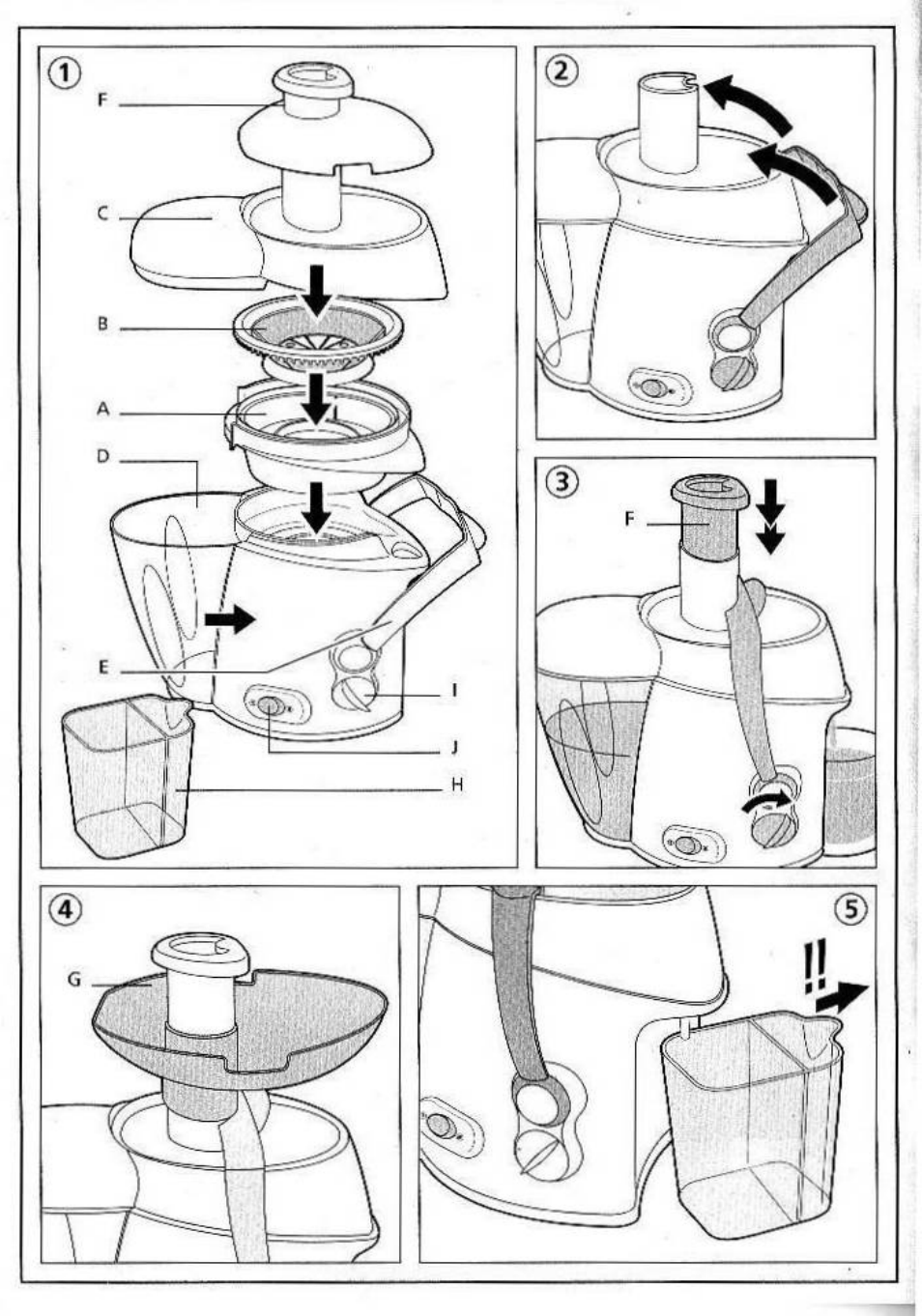 1
F
C
B
A
D
E
I
J
H

2

3
F

4
G

5
!!