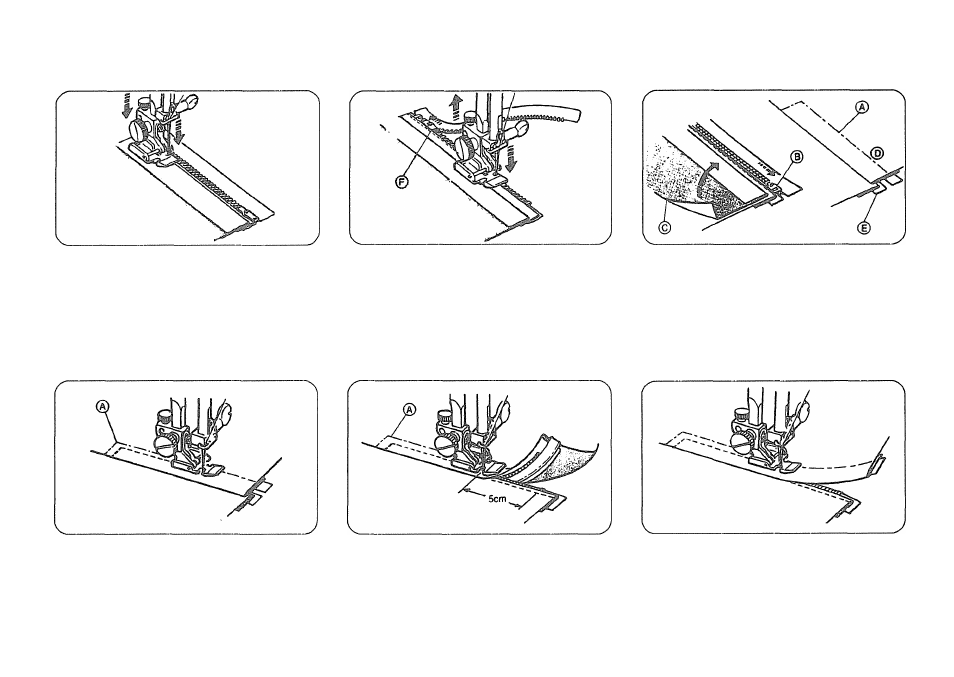 F

A
B
D
C
E

A

A
5cm