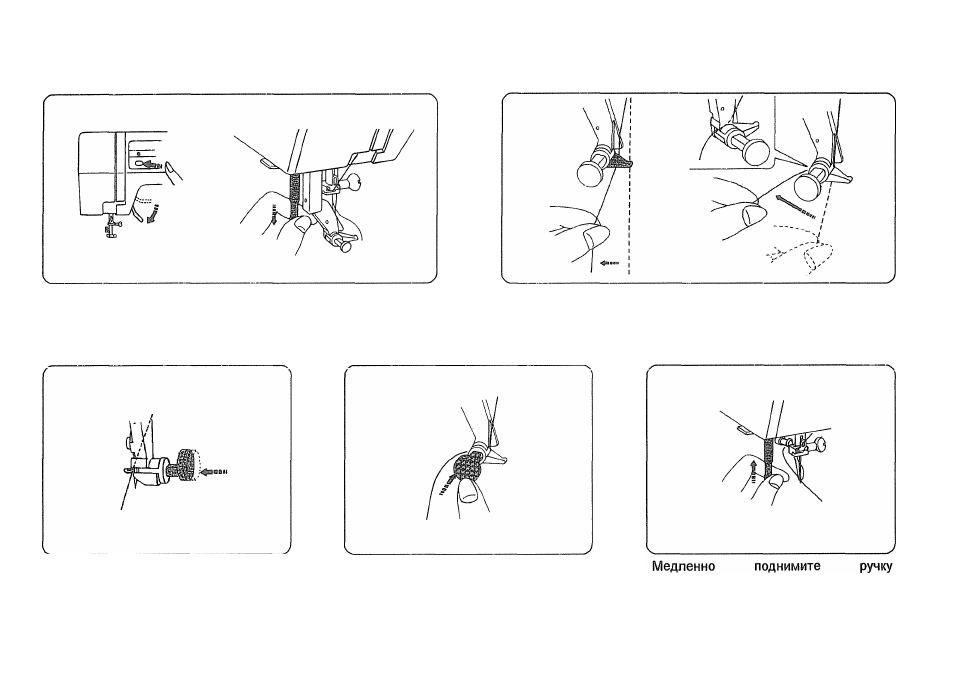 Медленно поднимите ручку