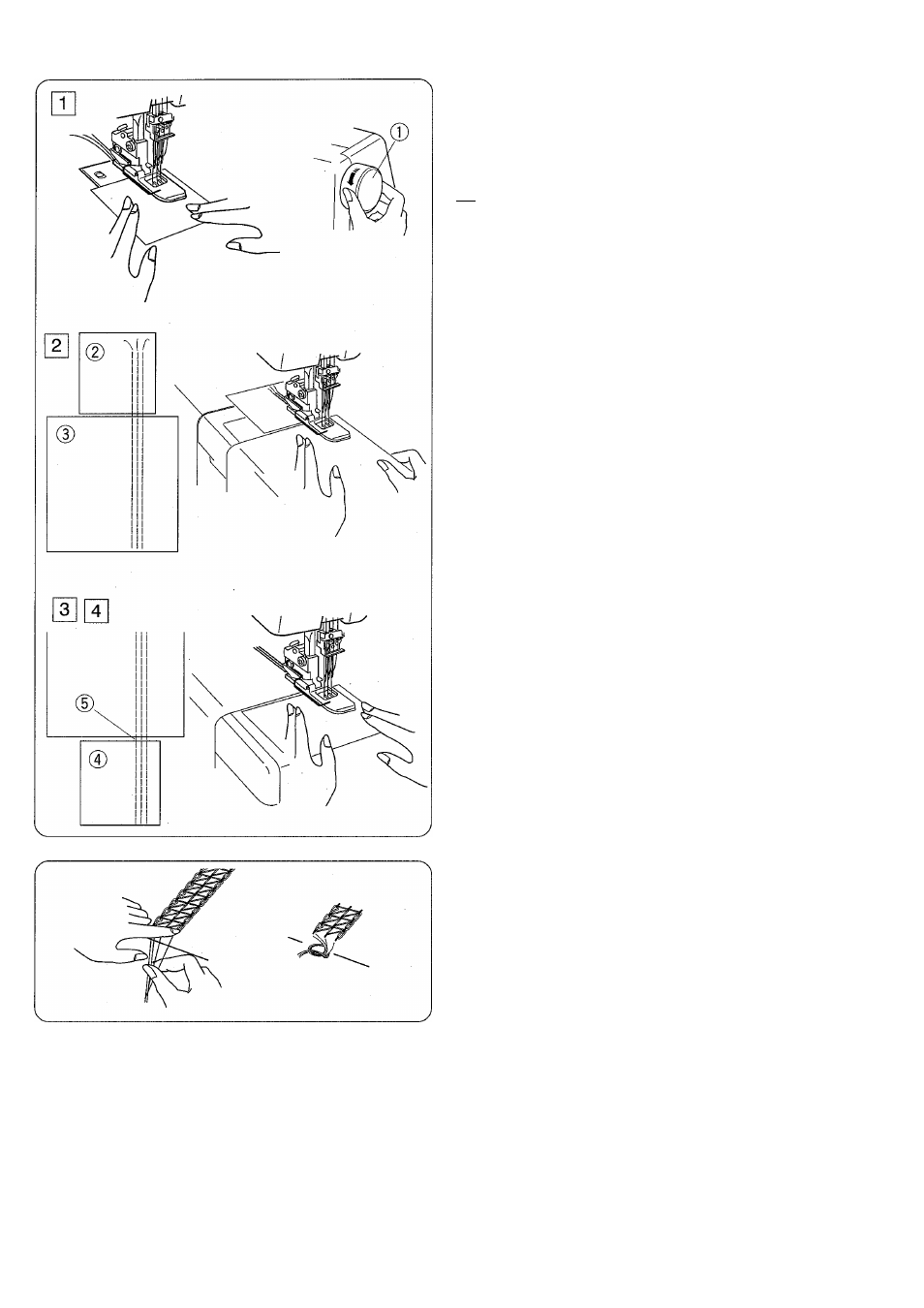 1

①

2

②

③

3 4

⑤

④