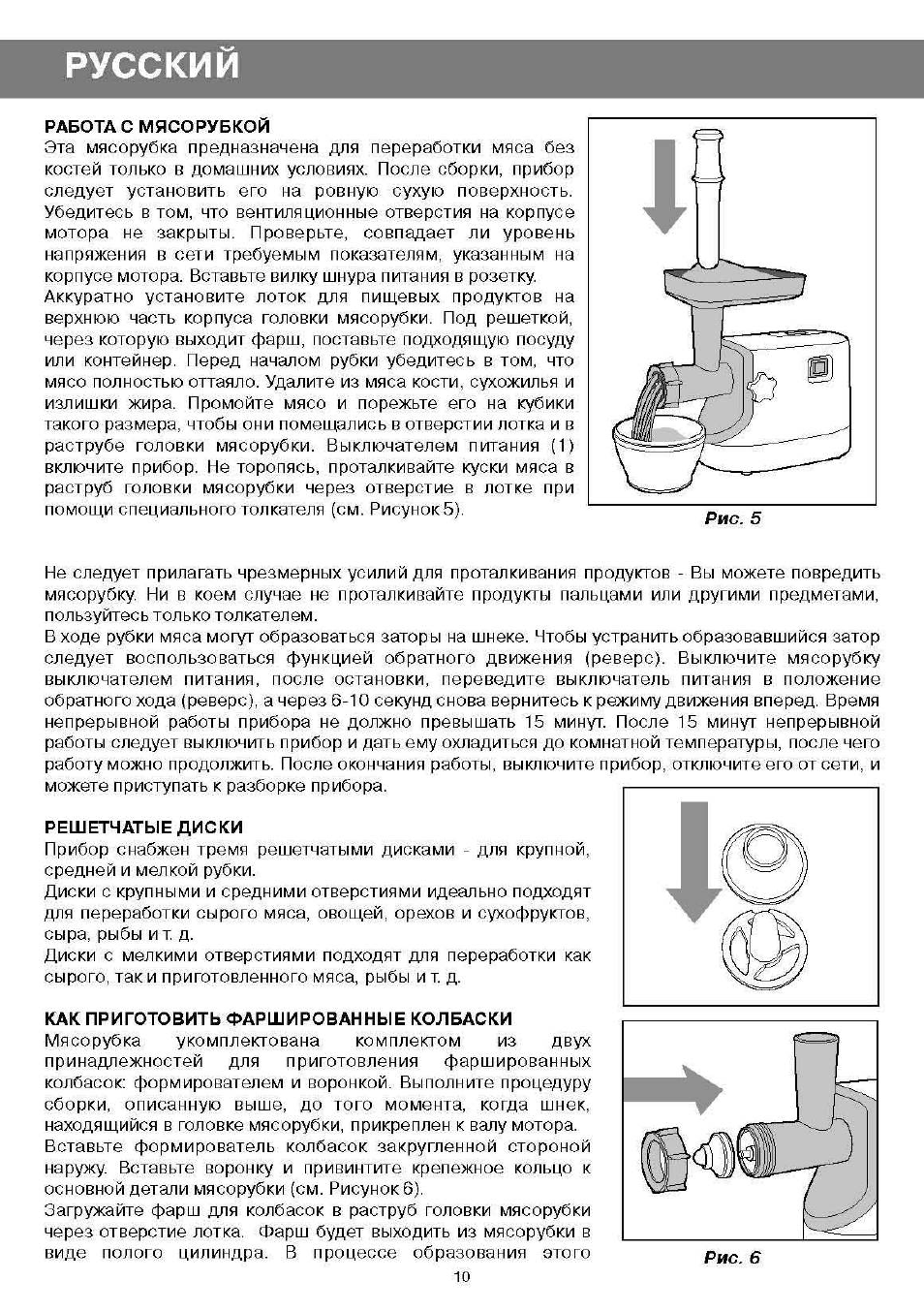 РУССКИЙ

РАБОТА С МЯСОРУБКОЙ
Эта мясорубка предназначена для переработки мяса без костей только в домашних условиях. После сборки, прибор следует установить его на ровную сухую поверхность. Убедитесь в том, что вентиляционные отверстия на корпусе мотора не закрыты. Проверьте, совпадает ли уровень напряжения в сети требуемым показателям, указанным на корпусе мотора. Вставьте вилку шнура питания в розетку.
Аккуратно установите лоток для пищевых продуктов на верхнюю часть корпуса головки мясорубки. Под решеткой, через которую выходит фарш, поставьте подходящую посуду или контейнер. Перед началом рубки убедитесь в том, что мясо полностью оттаяло. Удалите из мяса кости, сухожилья и излишки жира. Промойте мясо и порежьте его на кубики такого размера, чтобы они помещались в отверстии лотка и в раструбе головки мясорубки. Выключателем питания (1) включите прибор. Не торопясь, проталкивайте куски мяса в раструб головки мясорубки через отверстие в лотке при помощи специального толкателя (см. Рисунок 5).

Рис. 5

Не следует прилагать чрезмерных усилий для проталкивания продуктов - Вы можете повредить мясорубку. Ни в коем случае не проталкивайте продукты пальцами или другими предметами, пользуйтесь только толкателем.
В ходе рубки мяса могут образоваться заторы на шнеке. Чтобы устранить образовавшийся затор следует воспользоваться функцией обратного движения (реверс). Выключите мясорубку выключателем питания, после остановки, переведите выключатель питания в положение обратного хода (реверс), а через 6-10 секунд снова вернитесь к режиму движения вперед. Время непрерывной работы прибора не должно превышать 15 минут. После 15 минут непрерывной работы следует выключить прибор и дать ему охладиться до комнатной температуры, после чего работу можно продолжить. После окончания работы, выключите прибор, отключите его от сети, и можете приступать к разборке прибора.

РЕШЕТЧАТЫЕ ДИСКИ
Прибор снабжен тремя решетчатыми дисками - для крупной, средней и мелкой рубки.
Диски с крупными и средними отверстиями идеально подходят для переработки сырого мяса, овощей, орехов и сухофруктов, сыра, рыбы и т. д.
Диски с мелкими отверстиями подходят для переработки как сырого, так и приготовленного мяса, рыбы и т. д.

КАК ПРИГОТОВИТЬ ФАРШИРОВАННЫЕ КОЛБАСКИ
Мясорубка укомплектована комплектом из двух принадлежностей для приготовления фаршированных колбасок: формирователем и воронкой. Выполните процедуру сборки, описанную выше, до того момента, когда шнек, находящийся в головке мясорубки, прикреплен к валу мотора.
Вставьте формирователь колбасок закругленной стороной наружу. Вставьте воронку и привинтите крепежное кольцо к основной детали мясорубки (см. Рисунок 6).
Загружайте фарш для колбасок в раструб головки мясорубки через отверстие лотка. Фарш будет выходить из мясорубки в виде полого цилиндра. В процессе образования этого

Рис. 6

10