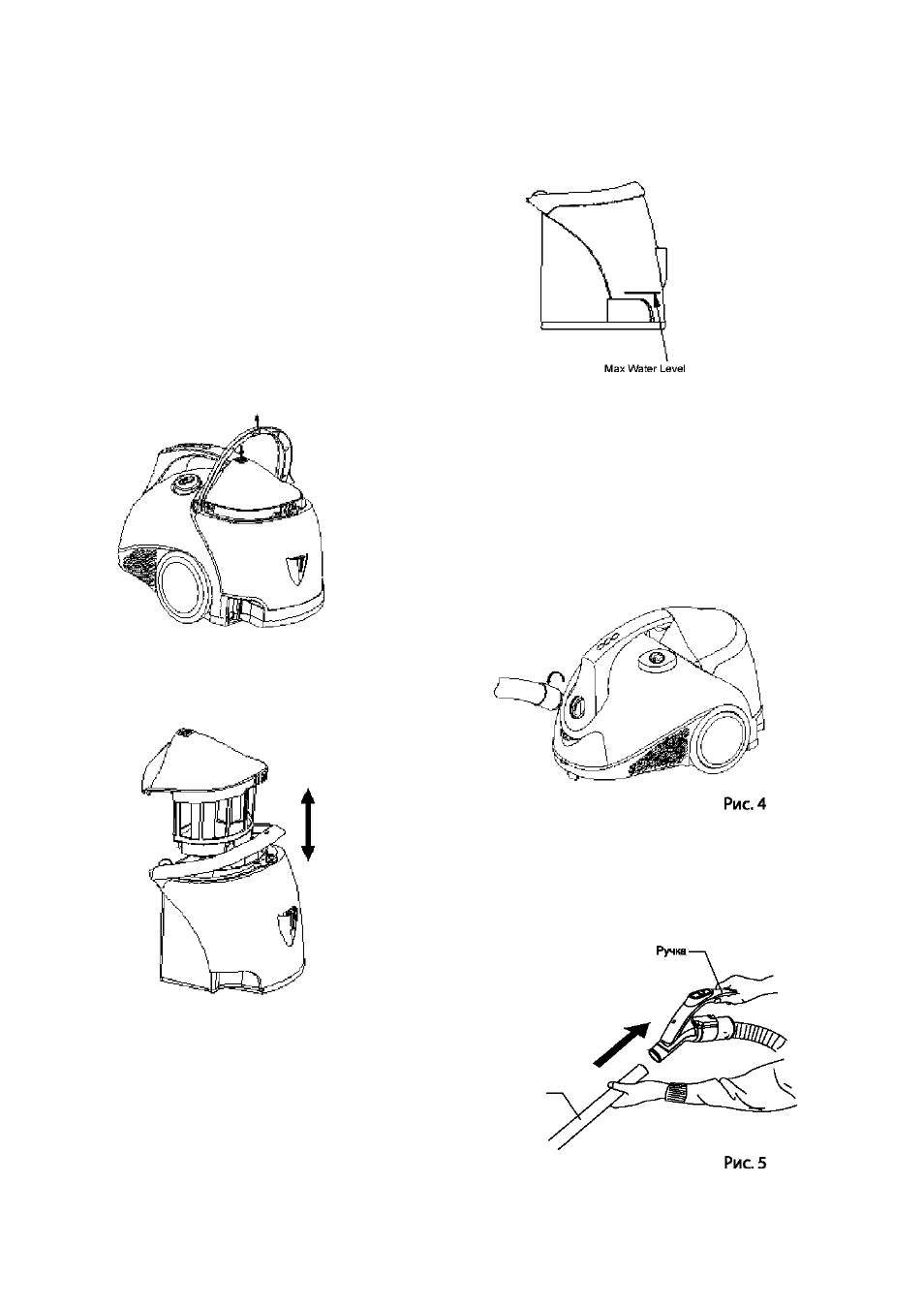 Max Water Level

Рис. 4

Ручка

Рис. 5