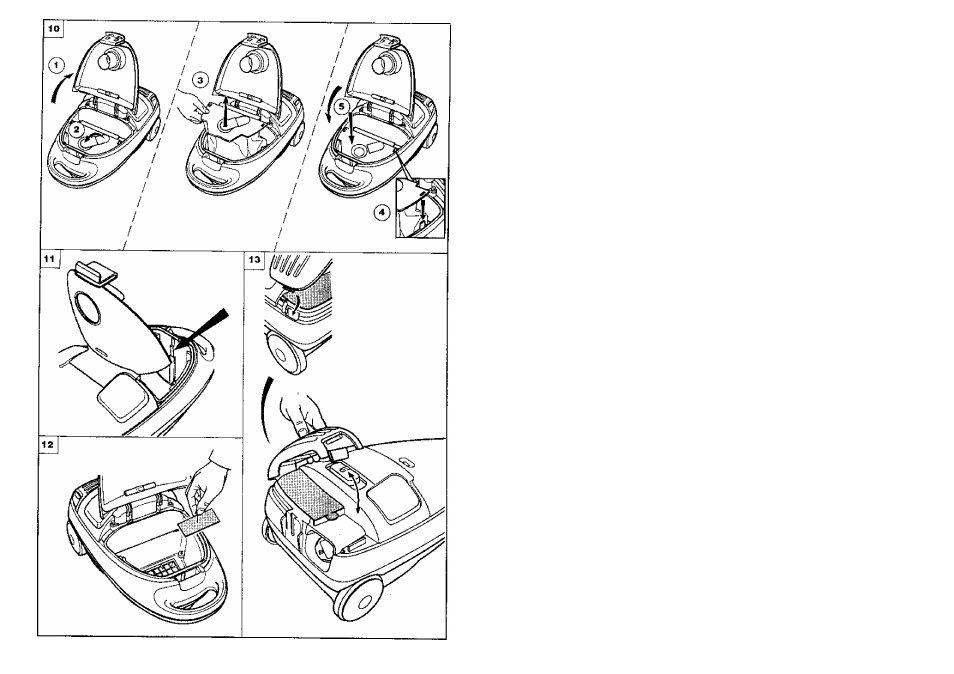 10
1
2
3
5
4
11
13
12