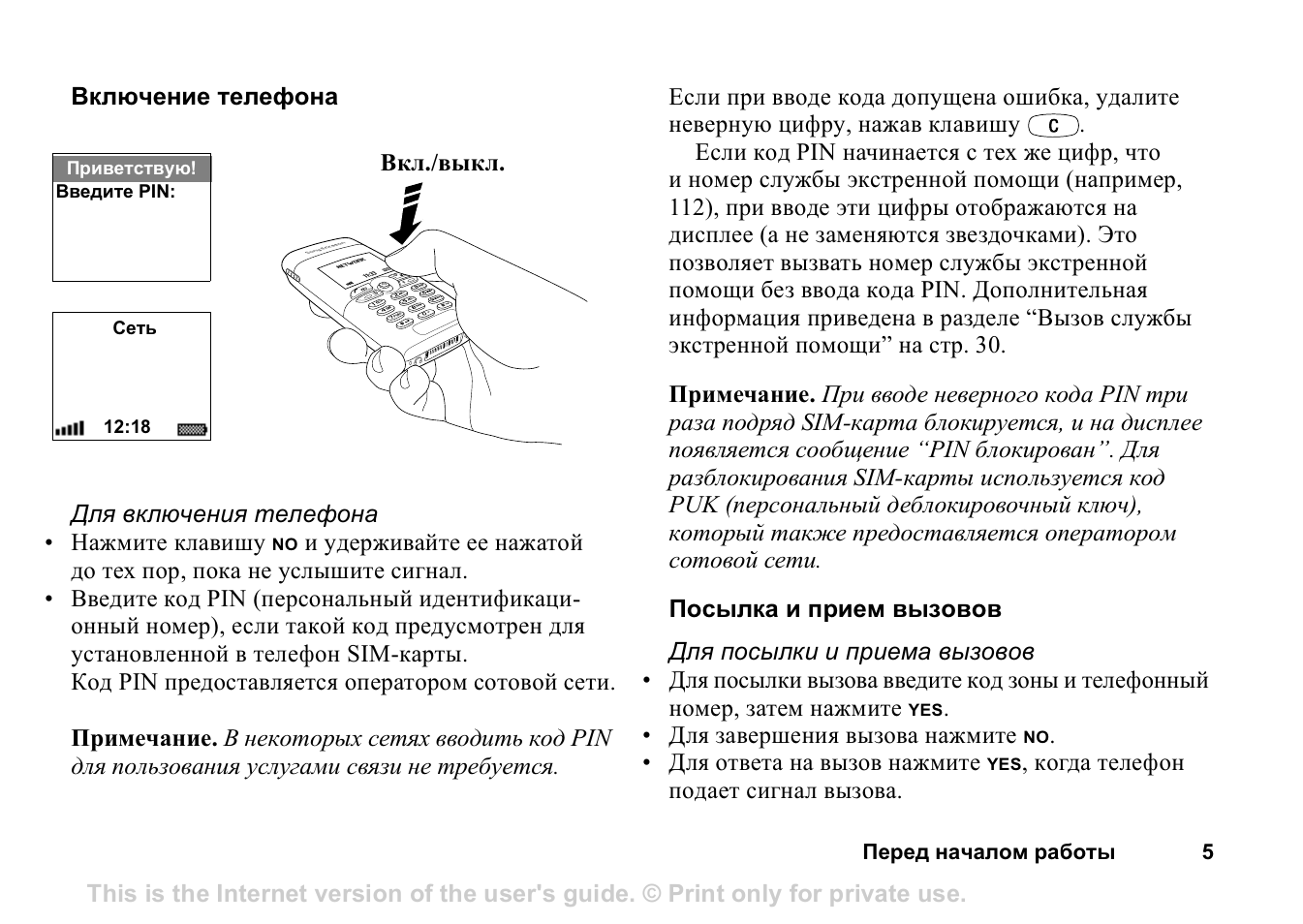 Включение телефона

Приветствую!
Введите PIN:

Сеть

12:18

Вкл./выкл.

NETWORK

Для включения телефона

• Нажмите клавишу NO и удерживайте ее нажатой до тех пор, пока не услышите сигнал.
• Введите код PIN (персональный идентификационный номер), если такой код предусмотрен для установленной в телефон SIM-карты.
Код PIN предоставляется оператором сотовой сети.

Примечание. В некоторых сетях вводить код PIN для пользования услугами связи не требуется.

Если при вводе кода допущена ошибка, удалите неверную цифру, нажав клавишу C.

Если код PIN начинается с тех же цифр, что и номер службы экстренной помощи (например, 112), при вводе эти цифры отображаются на дисплее (а не заменяются звездочками). Это позволяет вызвать номер службы экстренной помощи без ввода кода PIN. Дополнительная информация приведена в разделе “Вызов службы экстренной помощи” на стр. 30.

Примечание. При вводе неверного кода PIN три раза подряд SIM-карта блокируется, и на дисплее появляется сообщение “PIN блокирован”. Для разблокирования SIM-карты используется код PUK (персональный деблокировочный ключ), который также предоставляется оператором сотовой сети.

Посылка и прием вызовов

Для посылки и приема вызовов

• Для посылки вызова введите код зоны и телефонный номер, затем нажмите YES.
• Для завершения вызова нажмите NO.
• Для ответа на вызов нажмите YES, когда телефон подает сигнал вызова.

Перед началом работы 5

This is the Internet version of the user's guide. © Print only for private use.