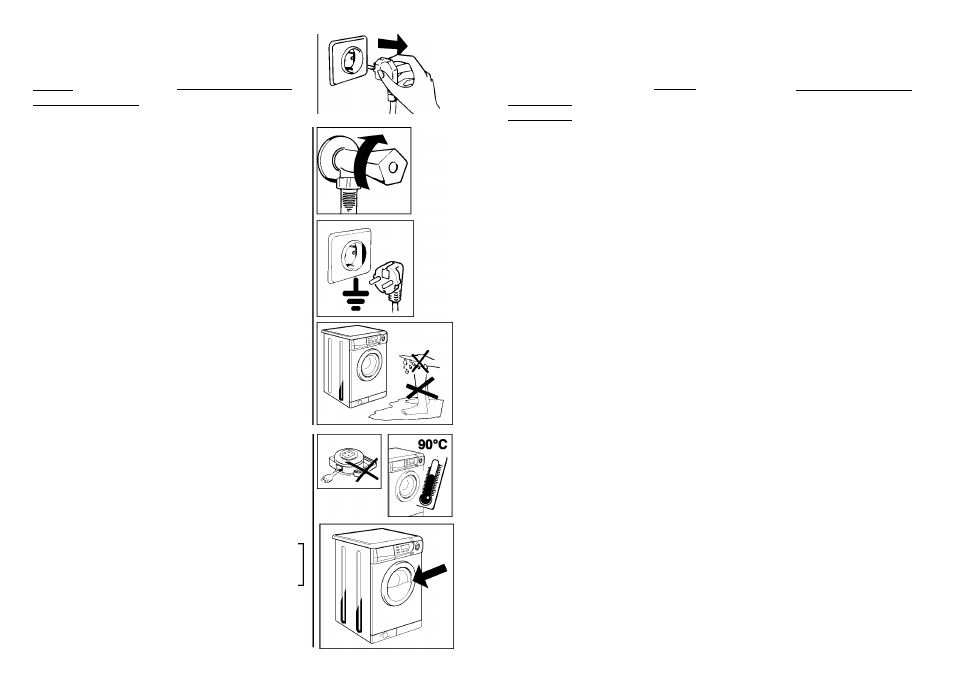 90°C