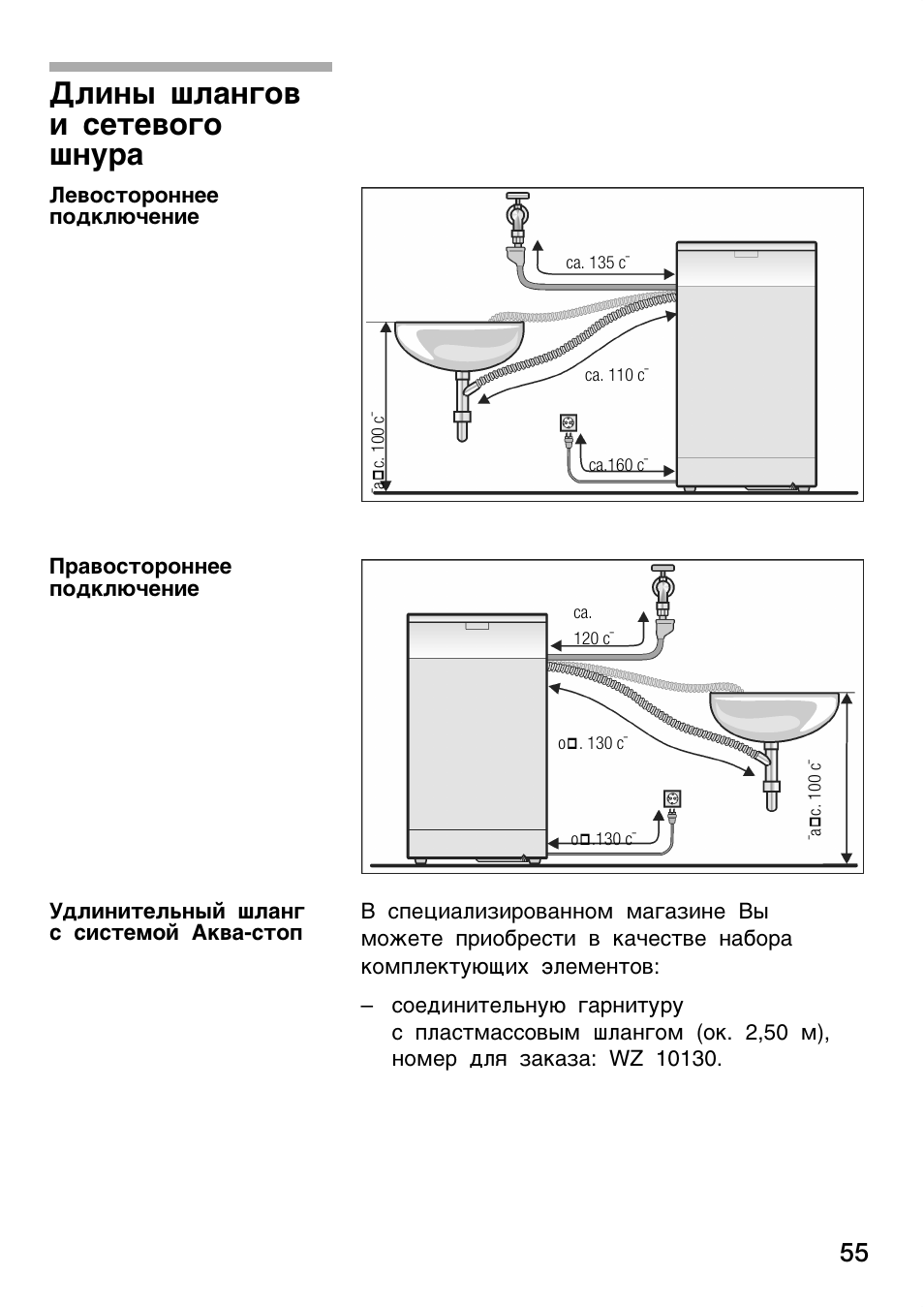 Длины шлангов и сетевого шнура

Левостороннее подключение

ca. 135 c

ca. 110 c

ca.160 c

a□c. 100 c

Правостороннее подключение

ca.
120 c

o□. 130 c

o□.130 c

a□c. 100 c

Удлинительный шланг с системой Аква-стоп

В специализированном магазине Вы можете приобрести в качестве набора комплектующих элементов:

– соединительную гарнитуру с пластмассовым шлангом (ок. 2,50 м), номер для заказа: WZ 10130.

55