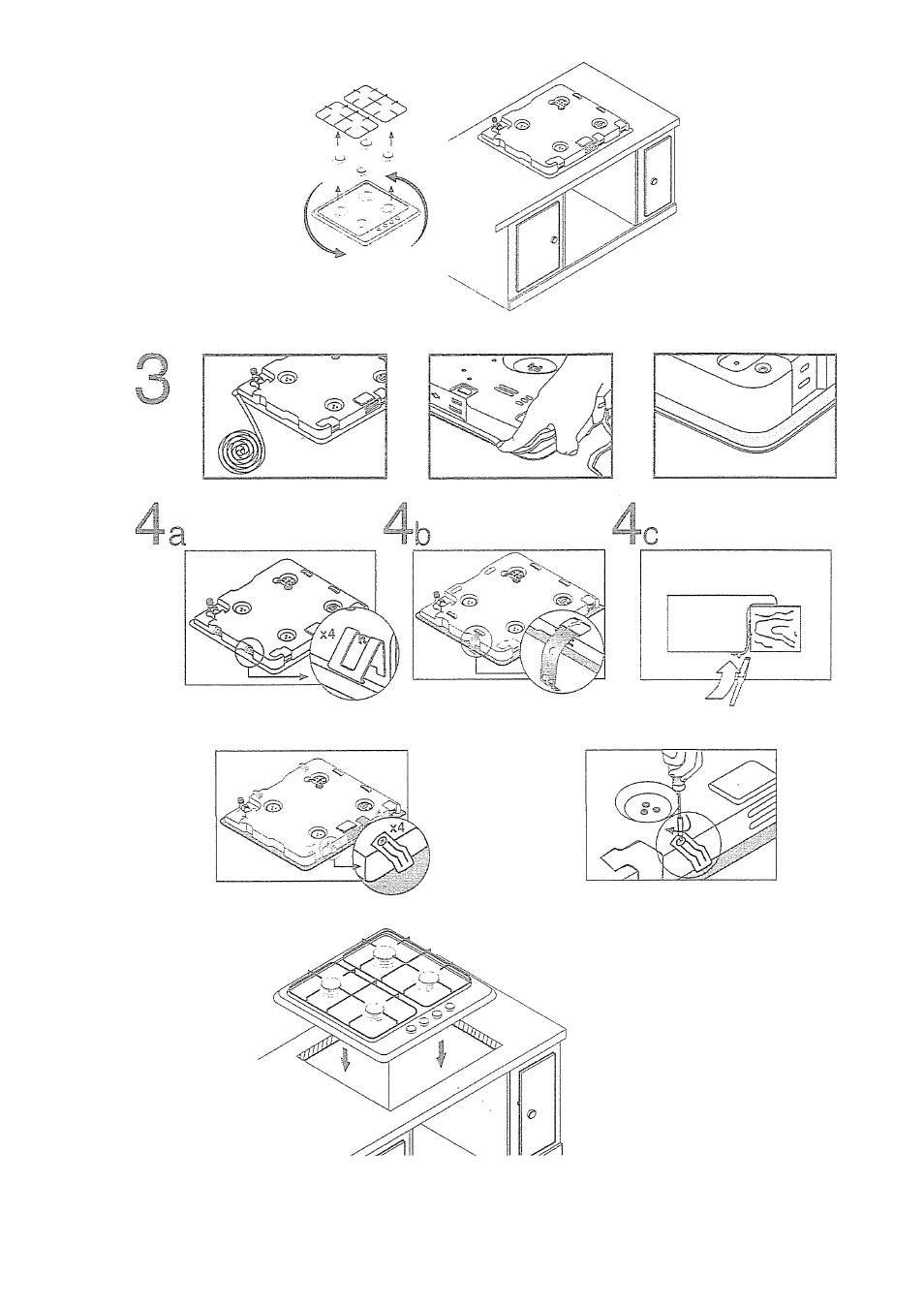 3

4a

x4

4b

4c

x4