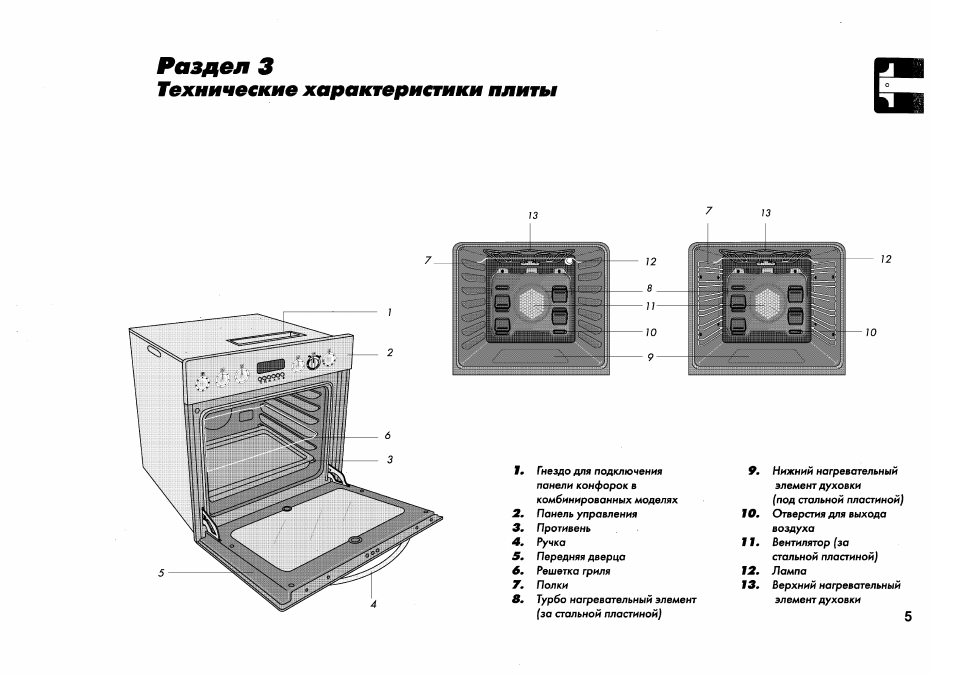 Раздел 3
Технические характеристики плиты

13
7
12
8
11
10
9

7
13
12
10

1
2
6
3
5
4

1. Гнездо для подключения панели конфорок в комбинированных моделях
2. Панель управления
3. Противень
4. Ручка
5. Передняя дверца
6. Решетка гриля
7. Полки
8. Турбо нагревательный элемент (за стальной пластиной)
9. Нижний нагревательный элемент духовки (под стальной пластиной)
10. Отверстия для выхода воздуха
11. Вентилятор (за стальной пластиной)
12. Лампа
13. Верхний нагревательный элемент духовки

5