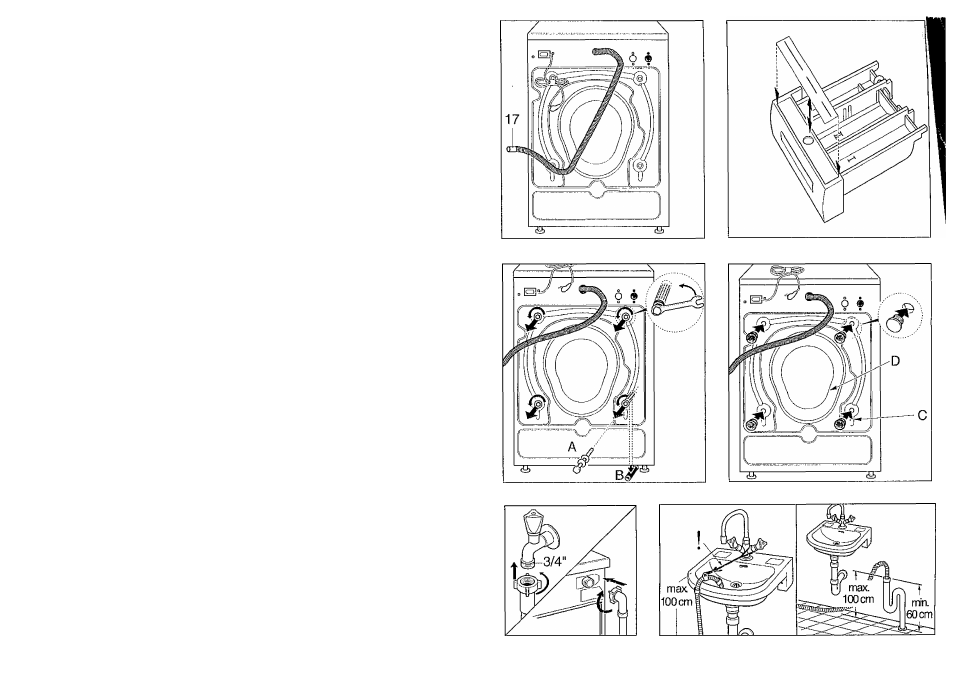 17

A

B

D

C

3/4"

!

max. 100 cm

max. 100 cm

min. 60 cm