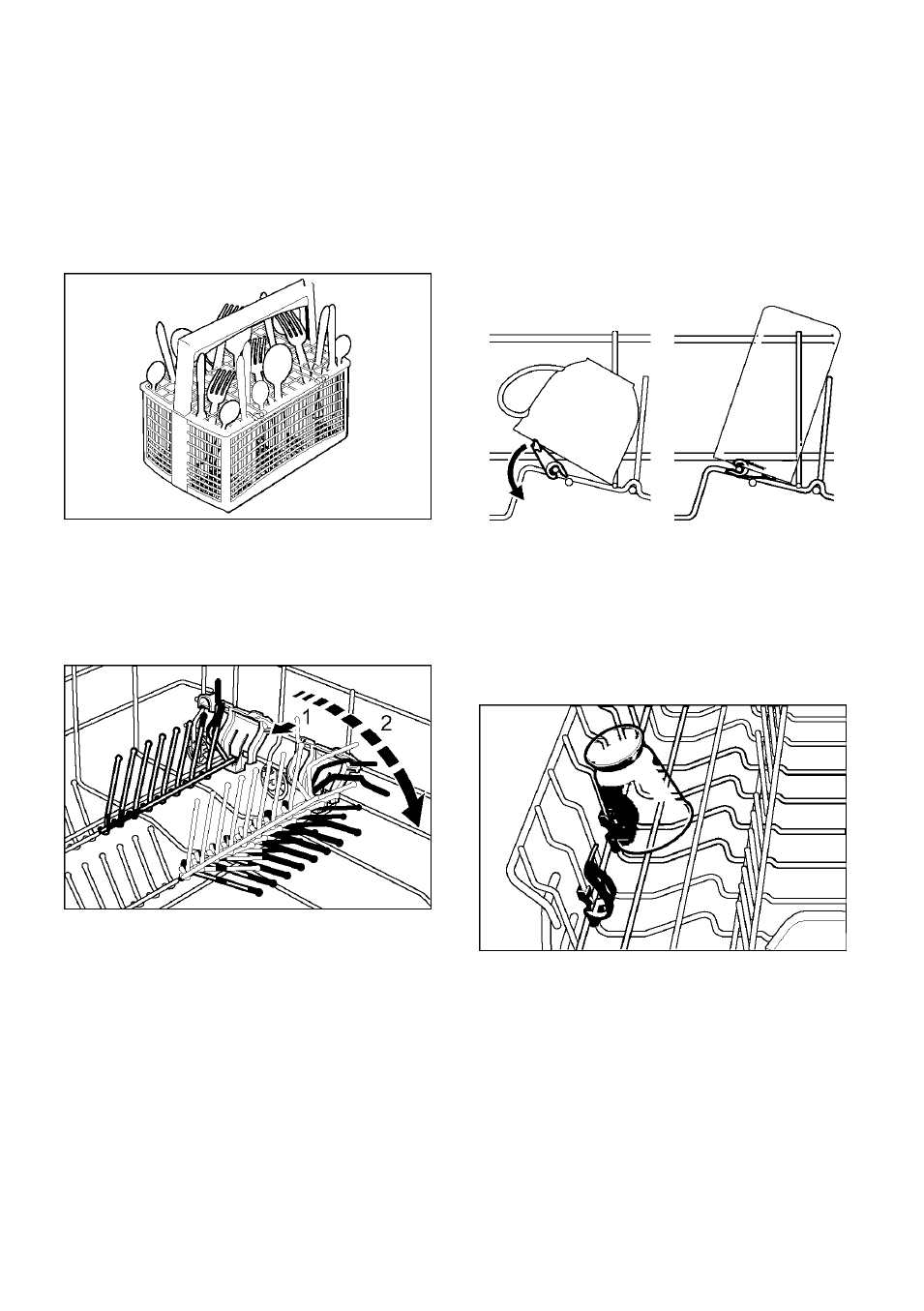 1

2