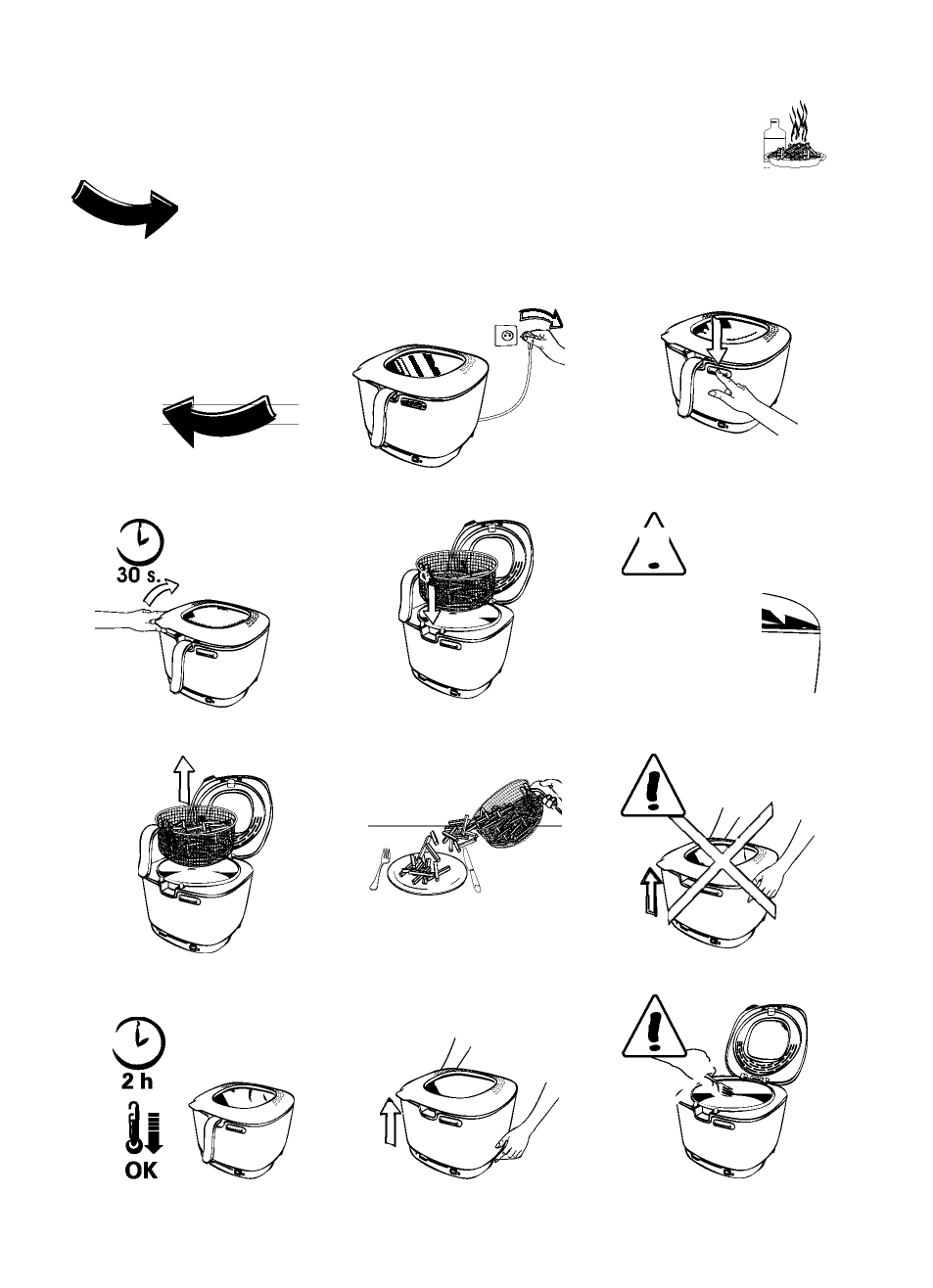 30 s.

2 h

OK