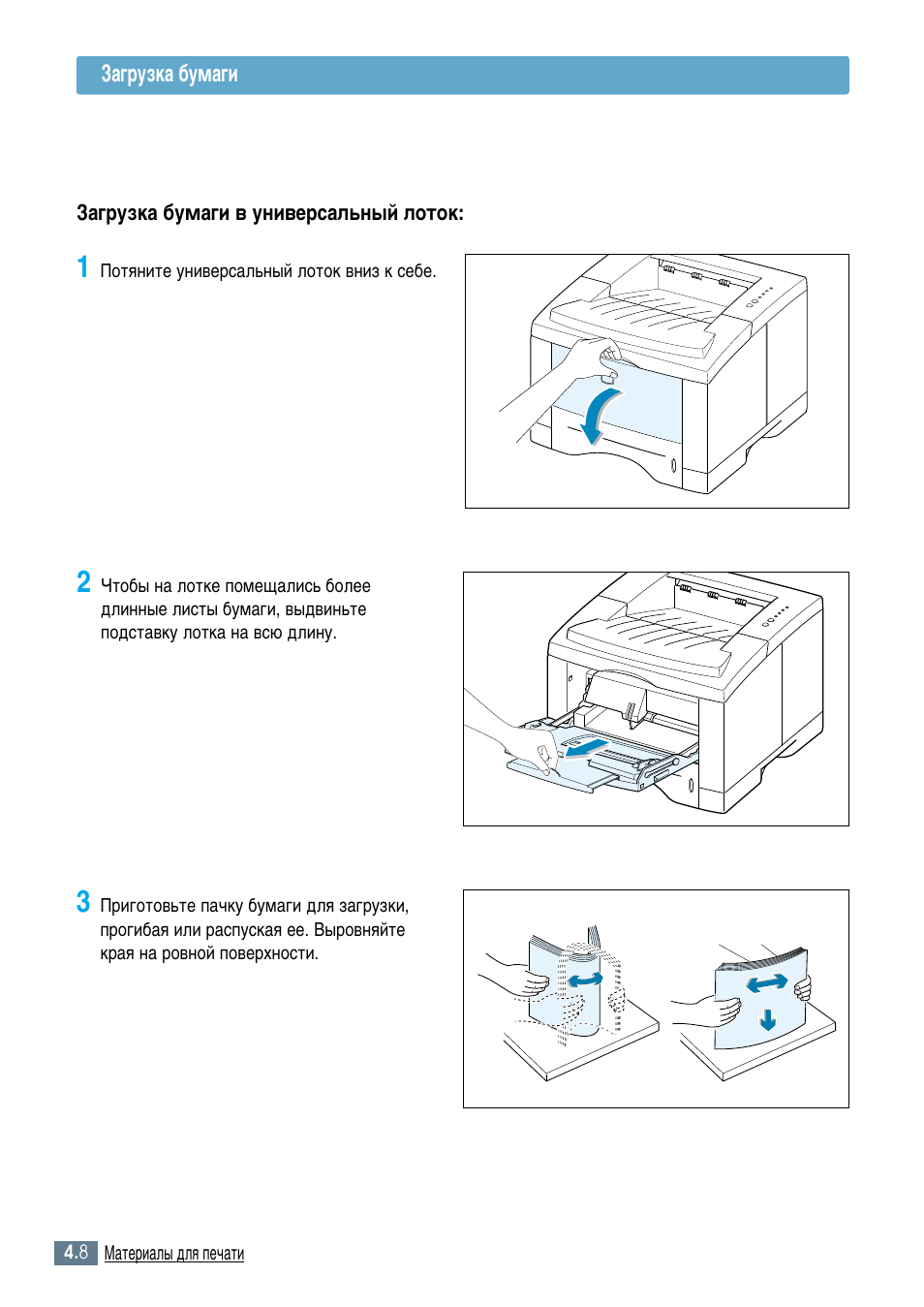 Загрузка бумаги

Загрузка бумаги в универсальный лоток:

1 Потяните универсальный лоток вниз к себе.

2 Чтобы на лотке помещались более длинные листы бумаги, выдвиньте подставку лотка на всю длину.

3 Приготовьте пачку бумаги для загрузки, прогибая или распуская ее. Выровняйте края на ровной поверхности.

4.8 Материалы для печати