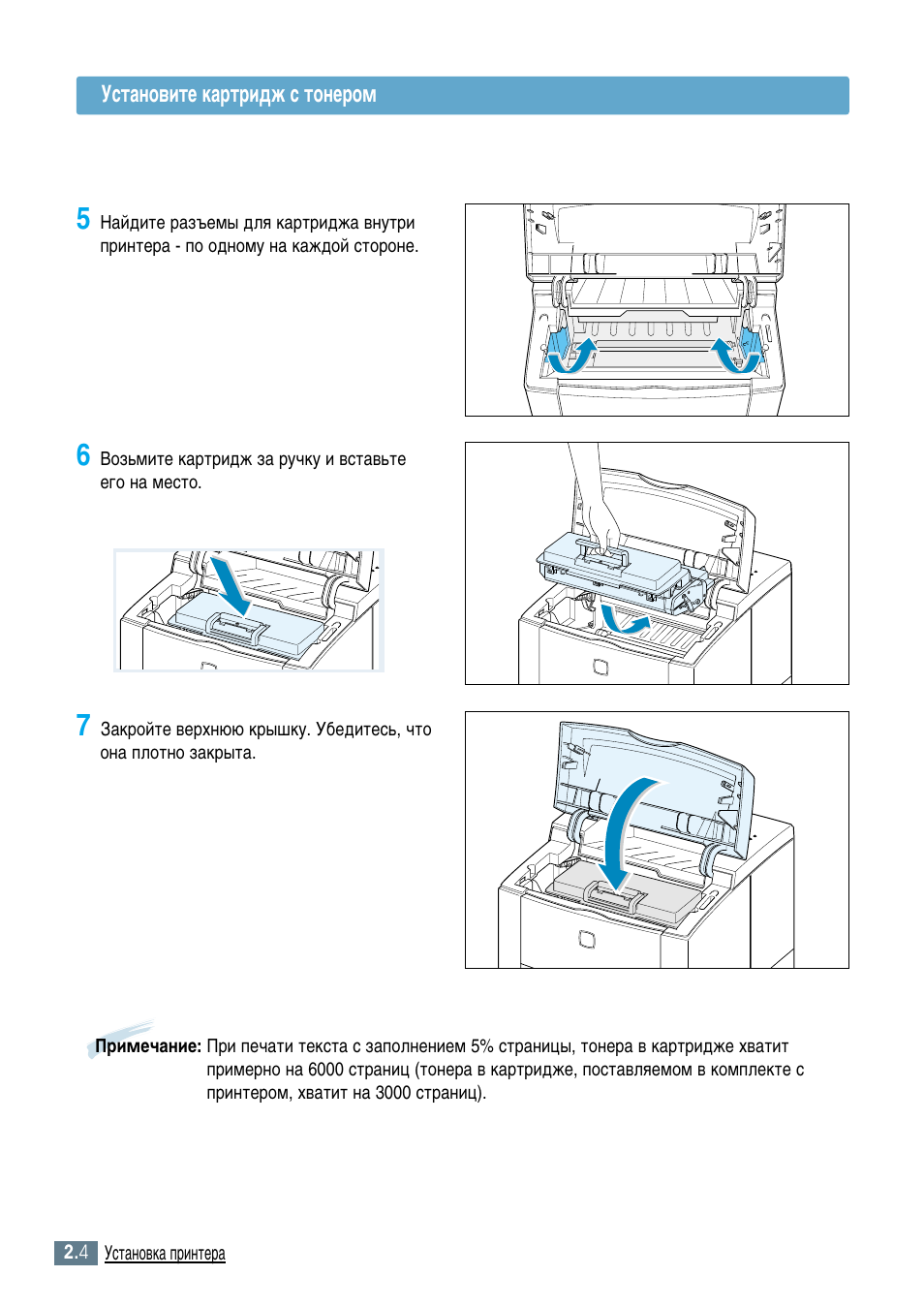 Установите картридж с тонером

5 Найдите разъемы для картриджа внутри принтера - по одному на каждой стороне.

6 Возьмите картридж за ручку и вставьте его на место.

7 Закройте верхнюю крышку. Убедитесь, что она плотно закрыта.

Примечание: При печати текста с заполнением 5% страницы, тонера в картридже хватит примерно на 6000 страниц (тонера в картридже, поставляемом в комплекте с принтером, хватит на 3000 страниц).

2.4 Установка принтера