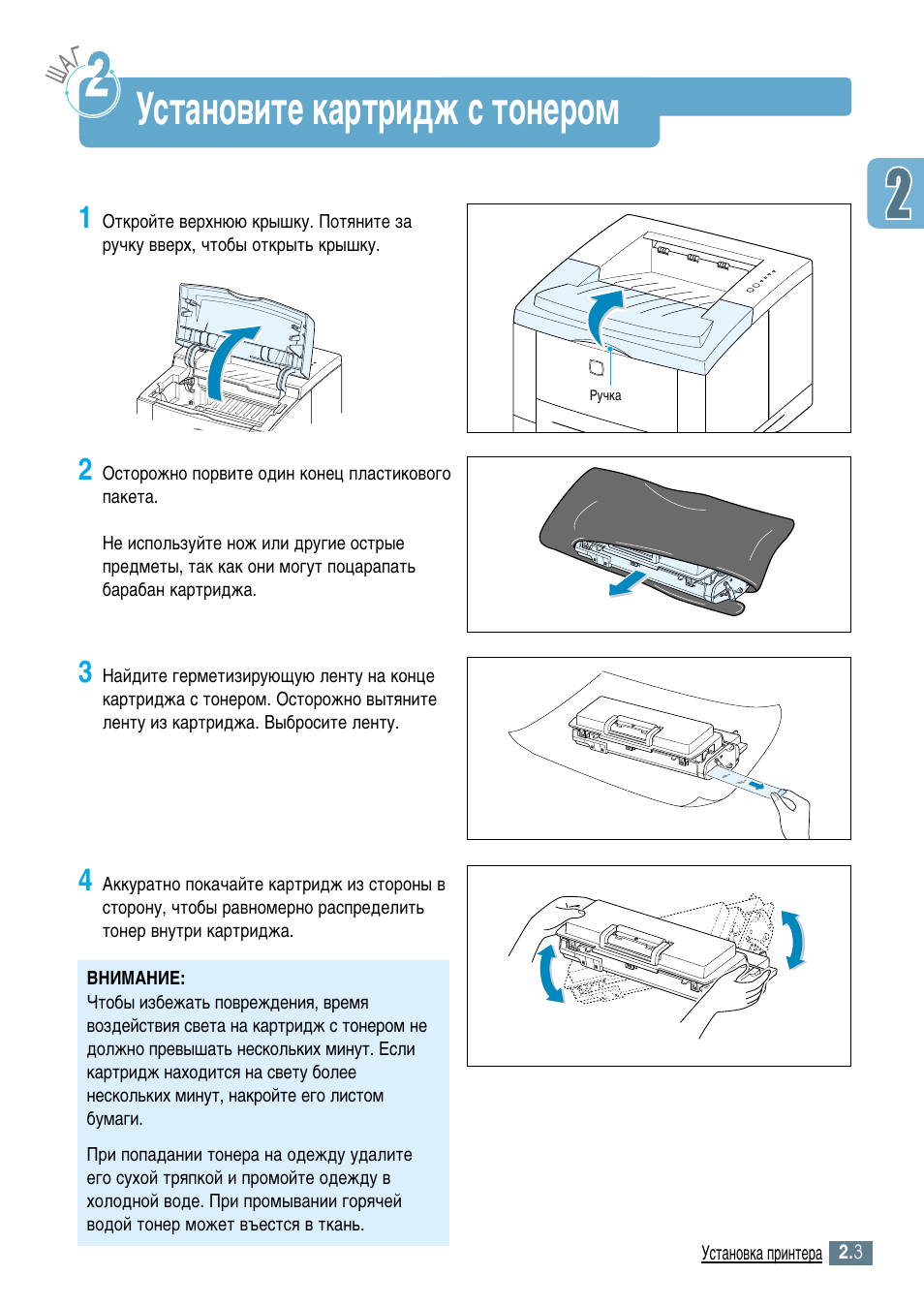 ШАГ 2

Установите картридж с тонером

2

1 Откройте верхнюю крышку. Потяните за ручку вверх, чтобы открыть крышку.

Ручка

2 Осторожно порвите один конец пластикового пакета.

Не используйте нож или другие острые предметы, так как они могут поцарапать барабан картриджа.

3 Найдите герметизирующую ленту на конце картриджа с тонером. Осторожно вытяните ленту из картриджа. Выбросите ленту.

4 Аккуратно покачайте картридж из стороны в сторону, чтобы равномерно распределить тонер внутри картриджа.

ВНИМАНИЕ:
Чтобы избежать повреждения, время воздействия света на картридж с тонером не должно превышать нескольких минут. Если картридж находится на свету более нескольких минут, накройте его листом бумаги.

При попадании тонера на одежду удалите его сухой тряпкой и промойте одежду в холодной воде. При промывании горячей водой тонер может въестся в ткань.

Установка принтера 2.3