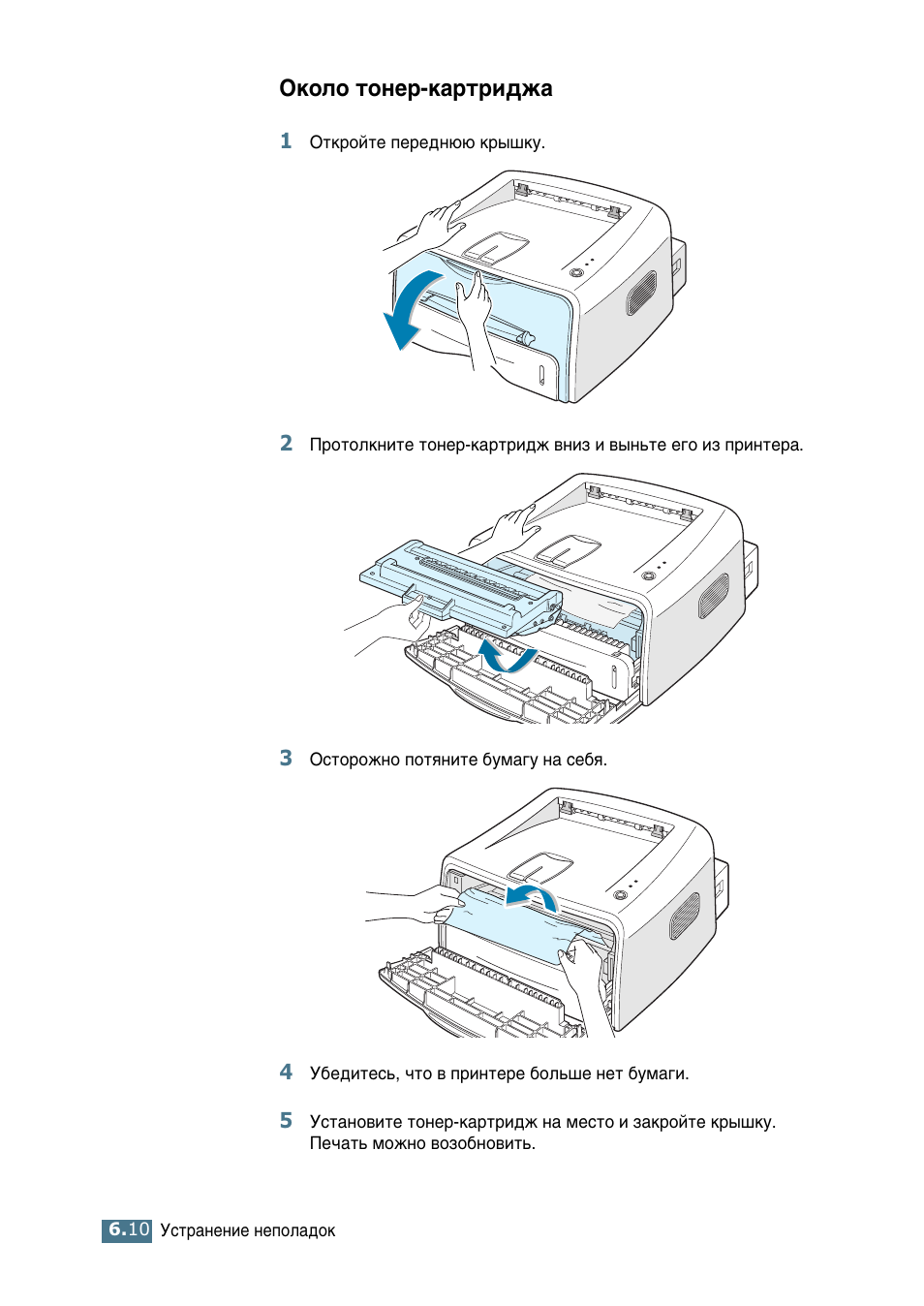 Около тонер-картриджа

1 Откройте переднюю крышку.

2 Протолкните тонер-картридж вниз и выньте его из принтера.

3 Осторожно потяните бумагу на себя.

4 Убедитесь, что в принтере больше нет бумаги.

5 Установите тонер-картридж на место и закройте крышку. Печать можно возобновить.

6.10 Устранение неполадок