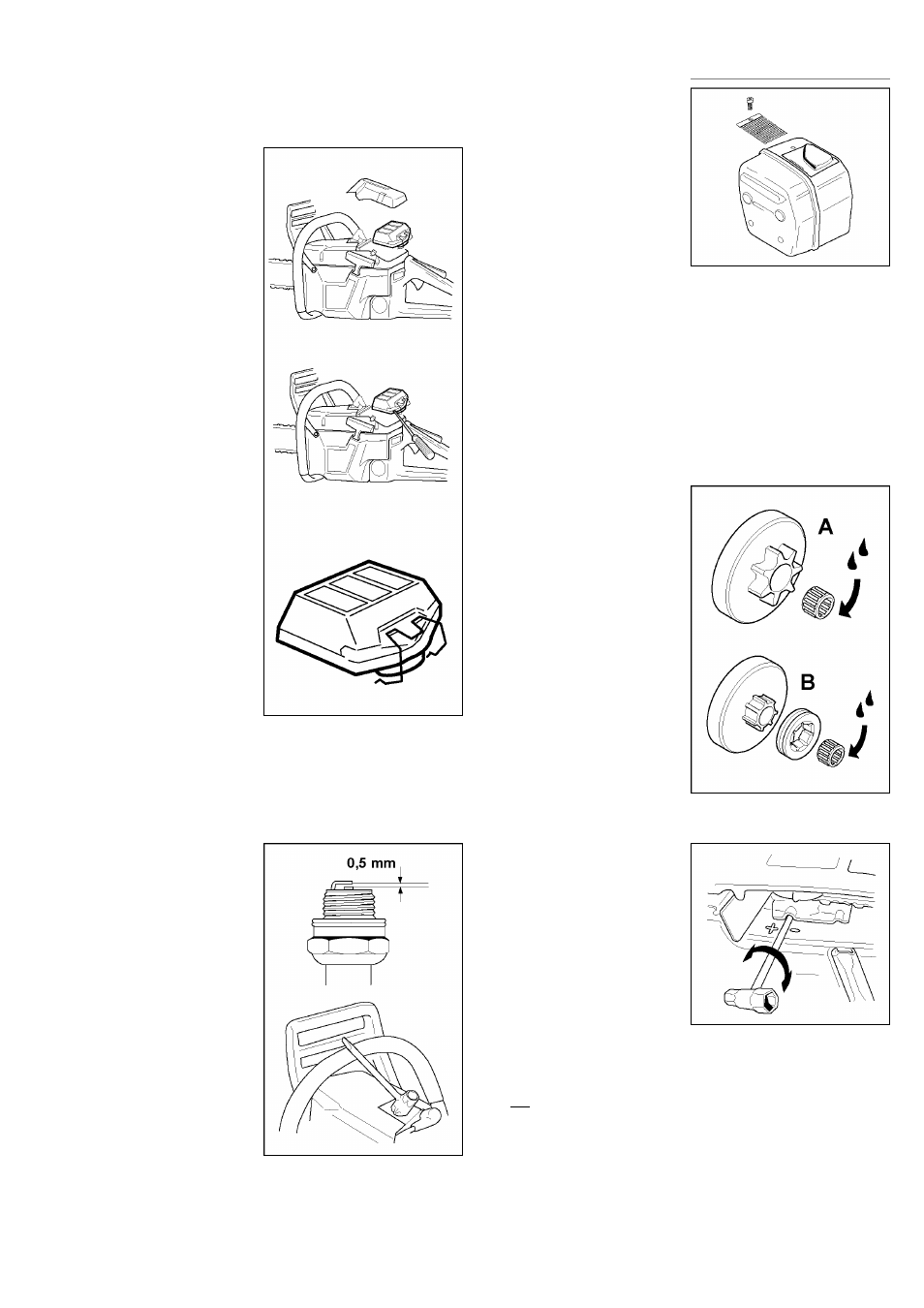 A

B

0,5 mm

+ -