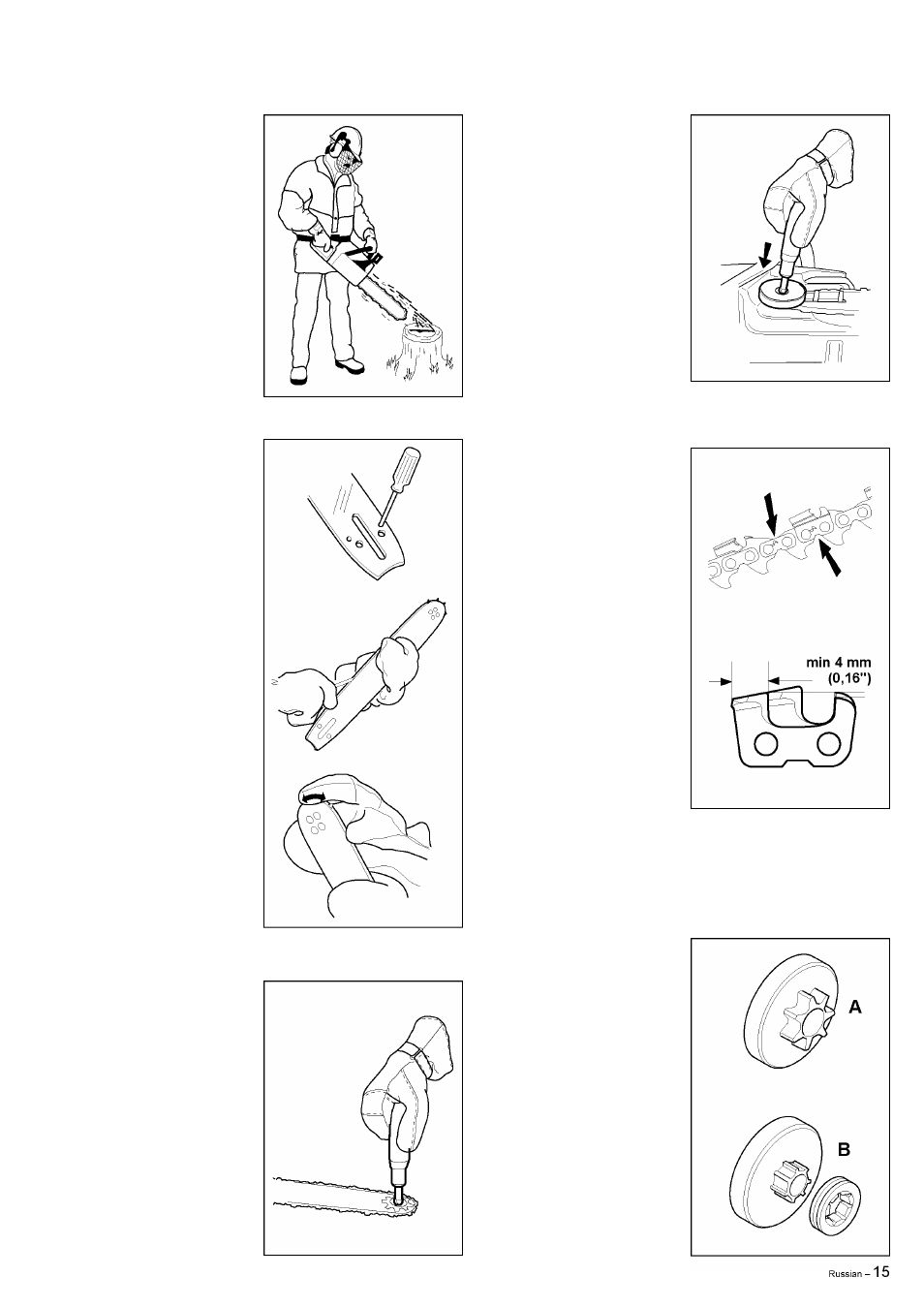 min 4 mm
(0,16")

A

B

Russian – 15