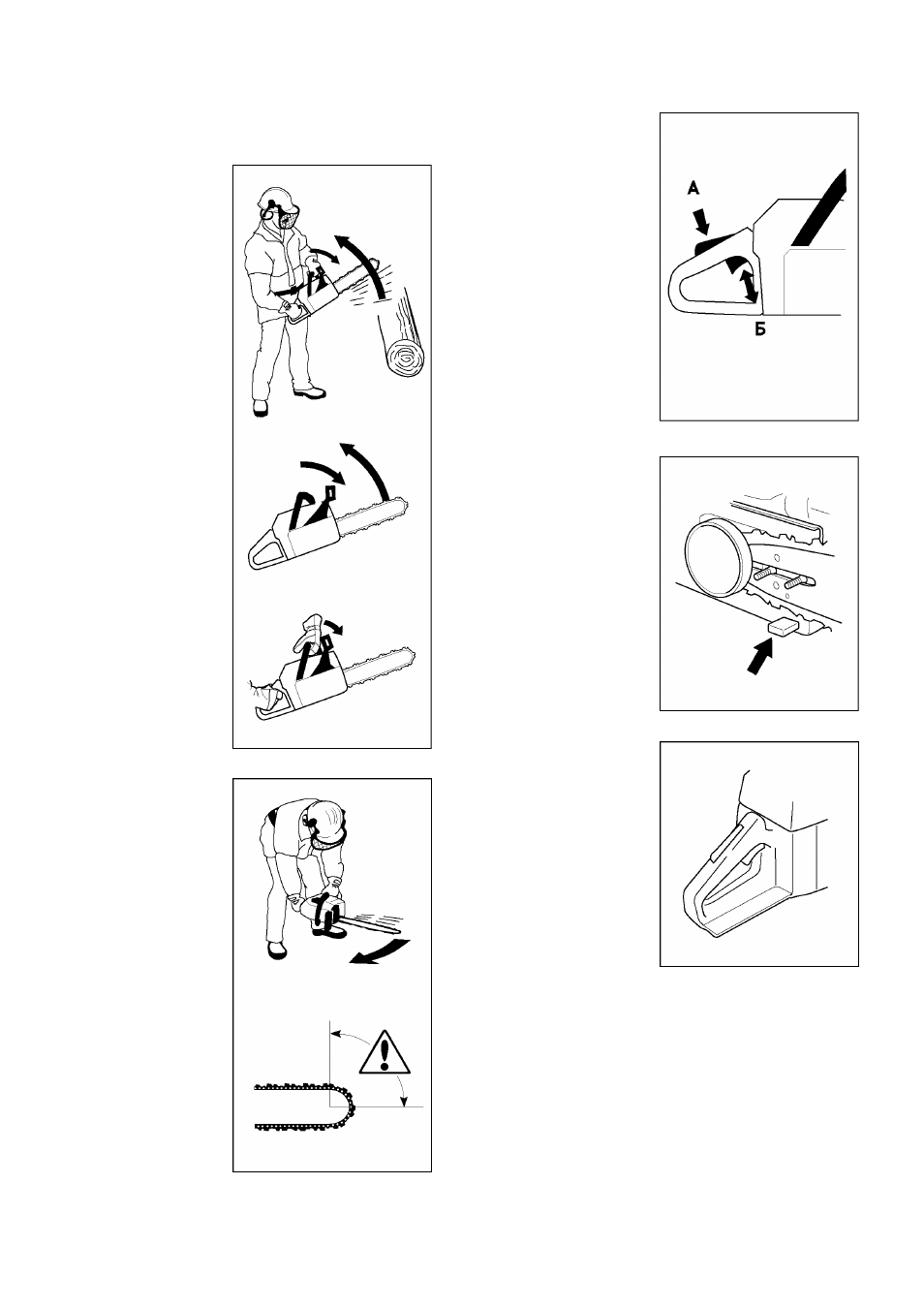 А

Б