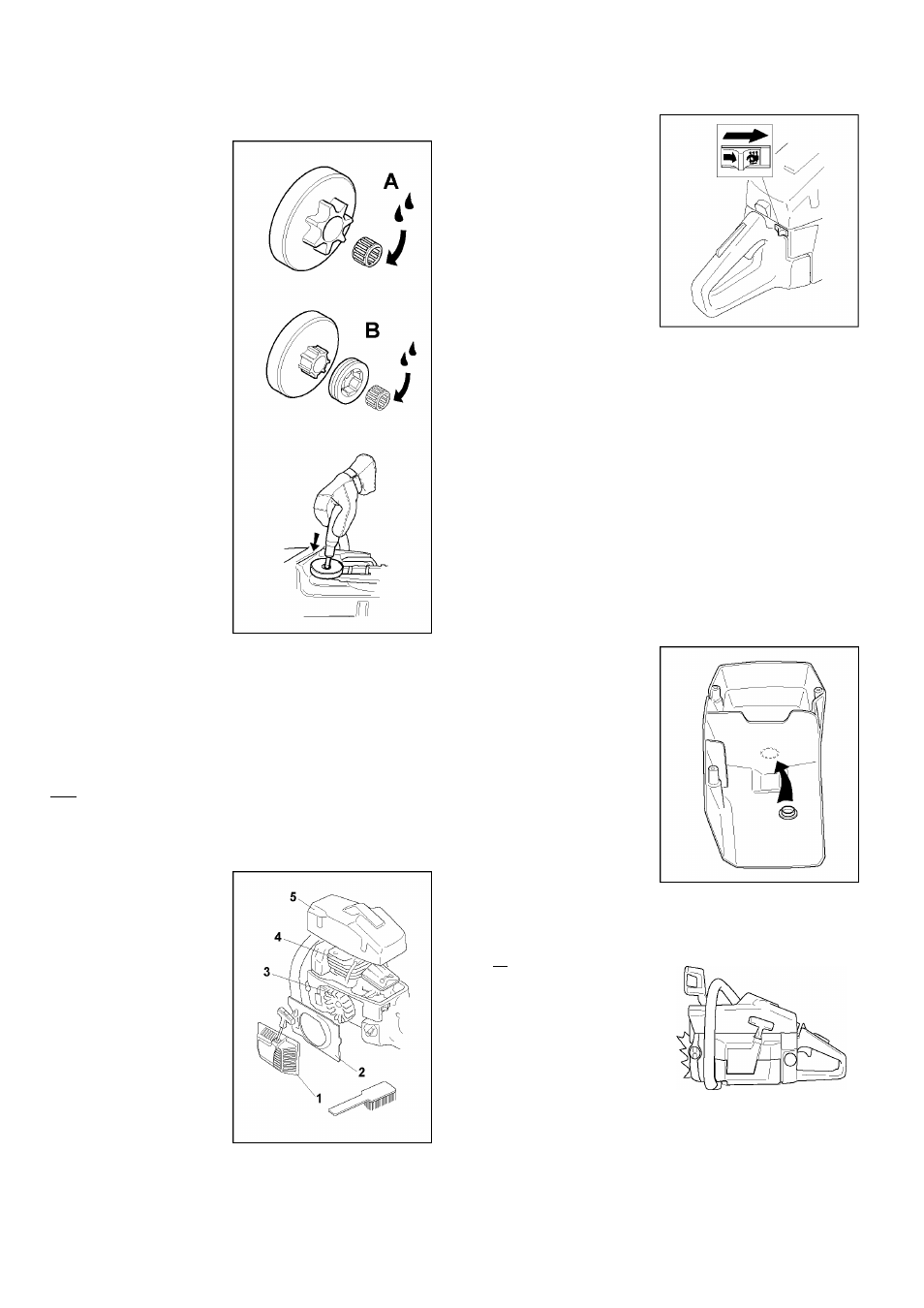 A

B

5

4

3

2

1