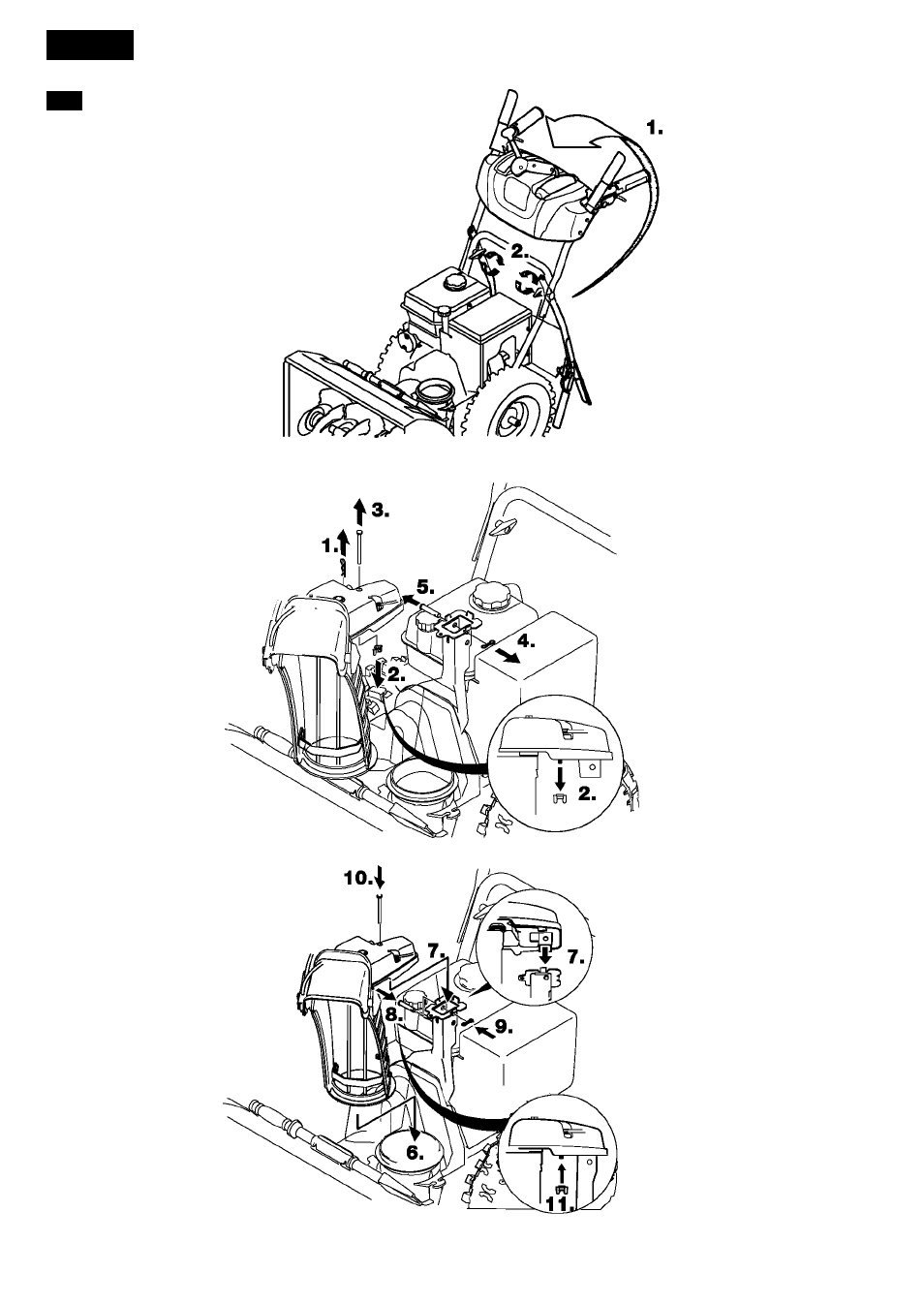 1.

2.

3.

1.

5.

4.

2.

2.

10.

7.

7.

8.

9.

6.

11.