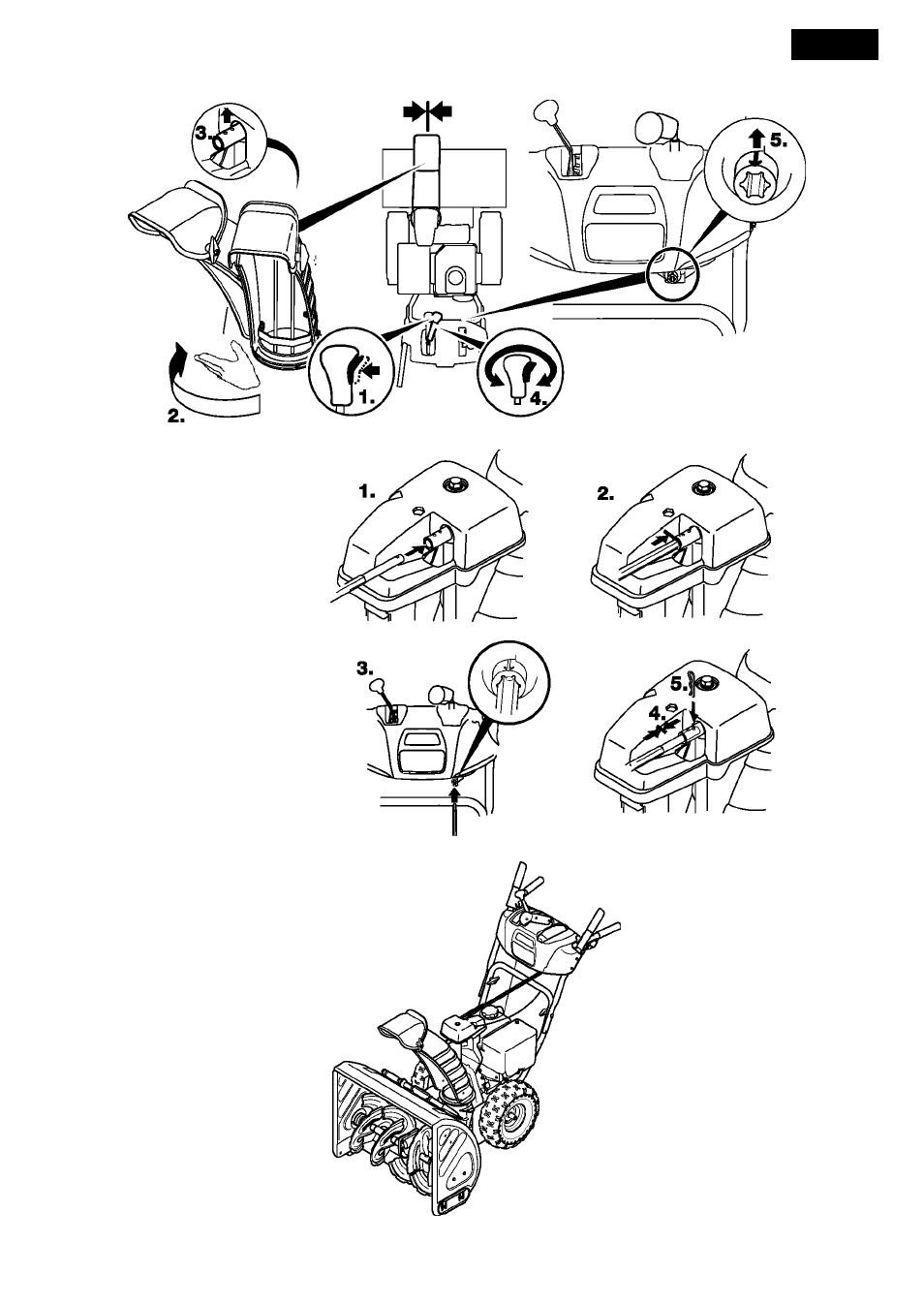 3.

5.

1.

4.

2.

1.

2.

3.

5.

4.