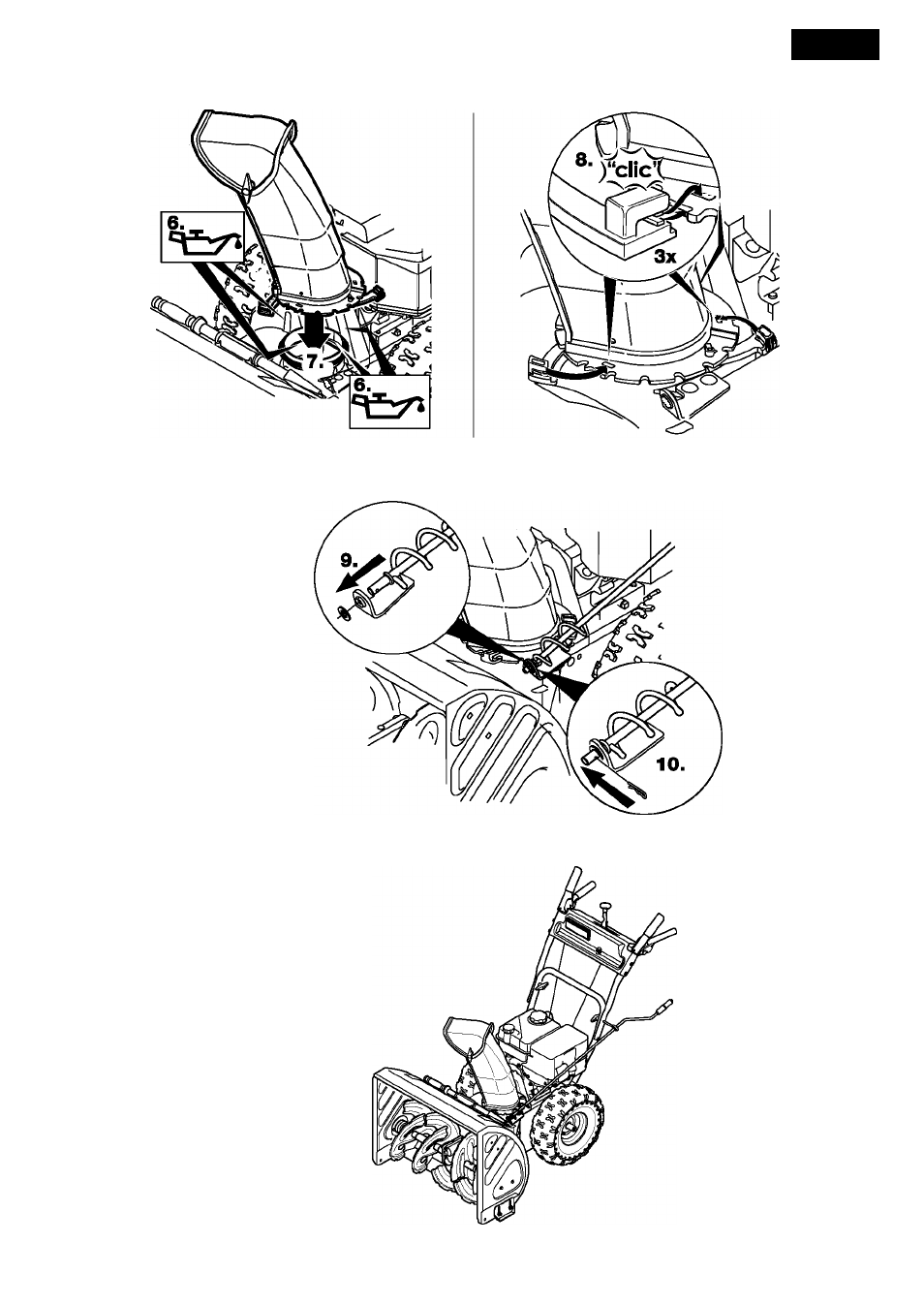 6.

7.

6.

8. "clic"

3x

9.

10.