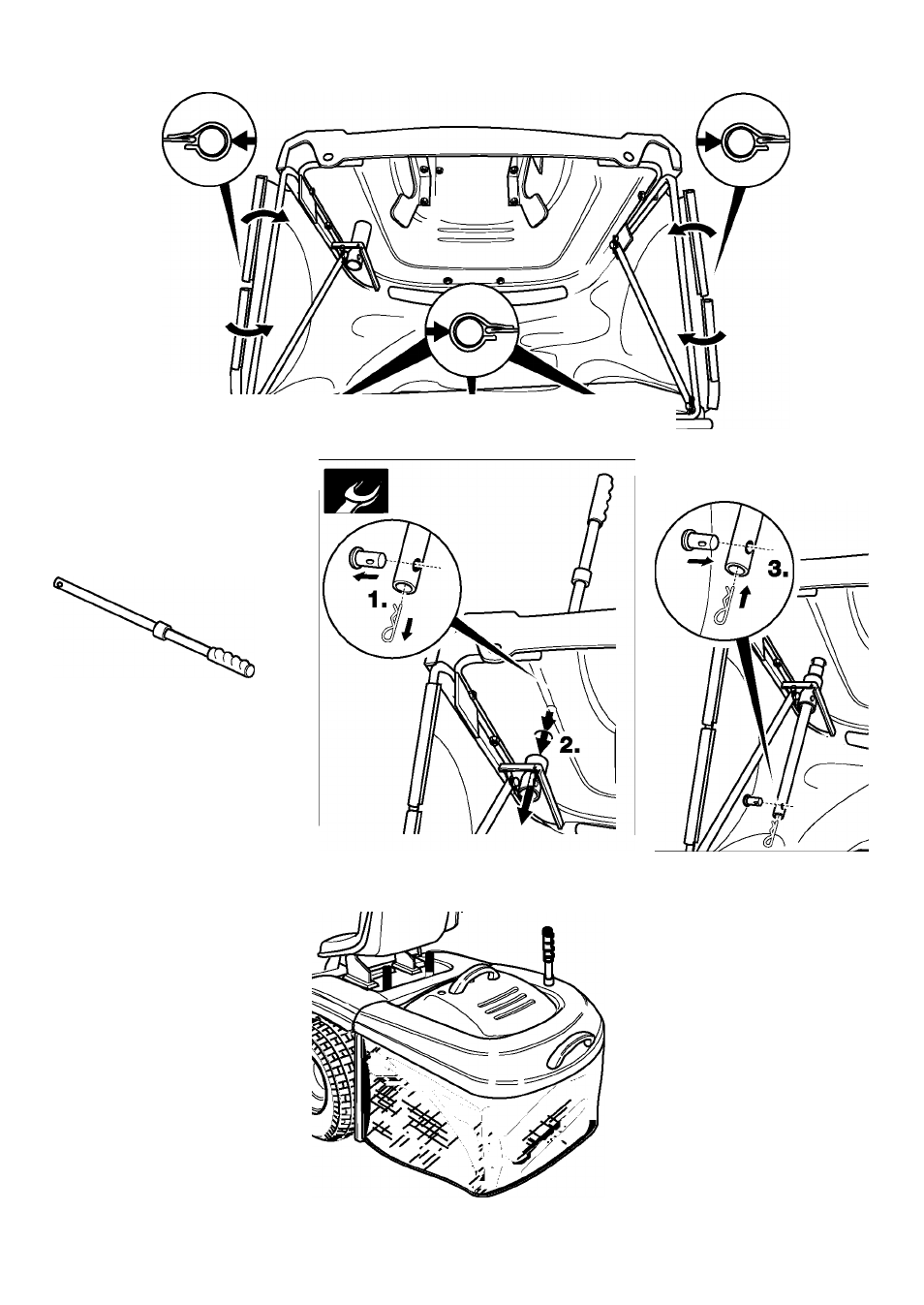 1.

2.

3.