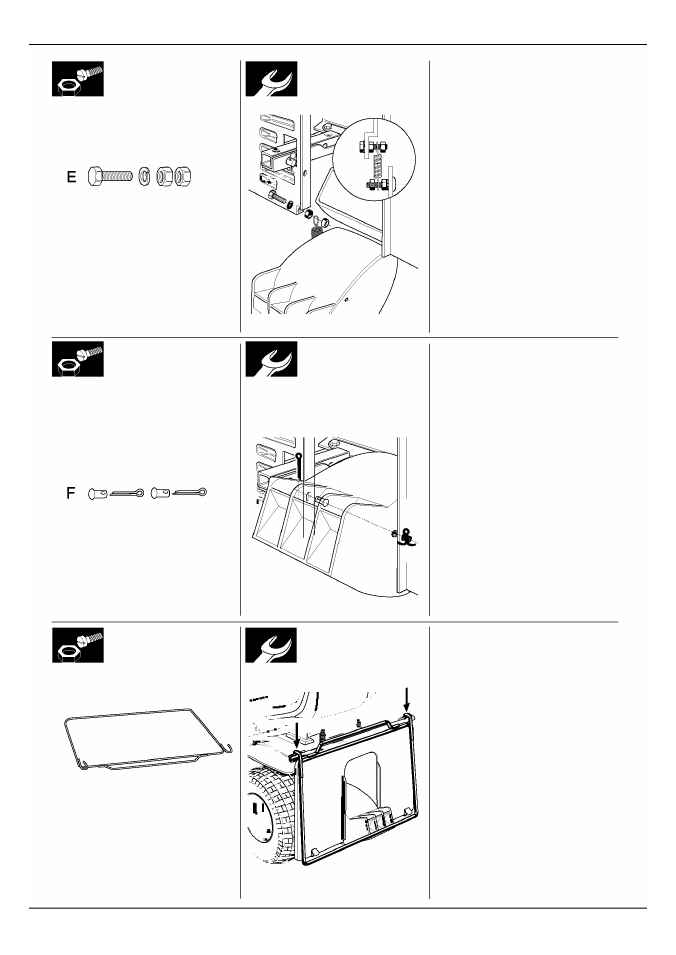 E

F