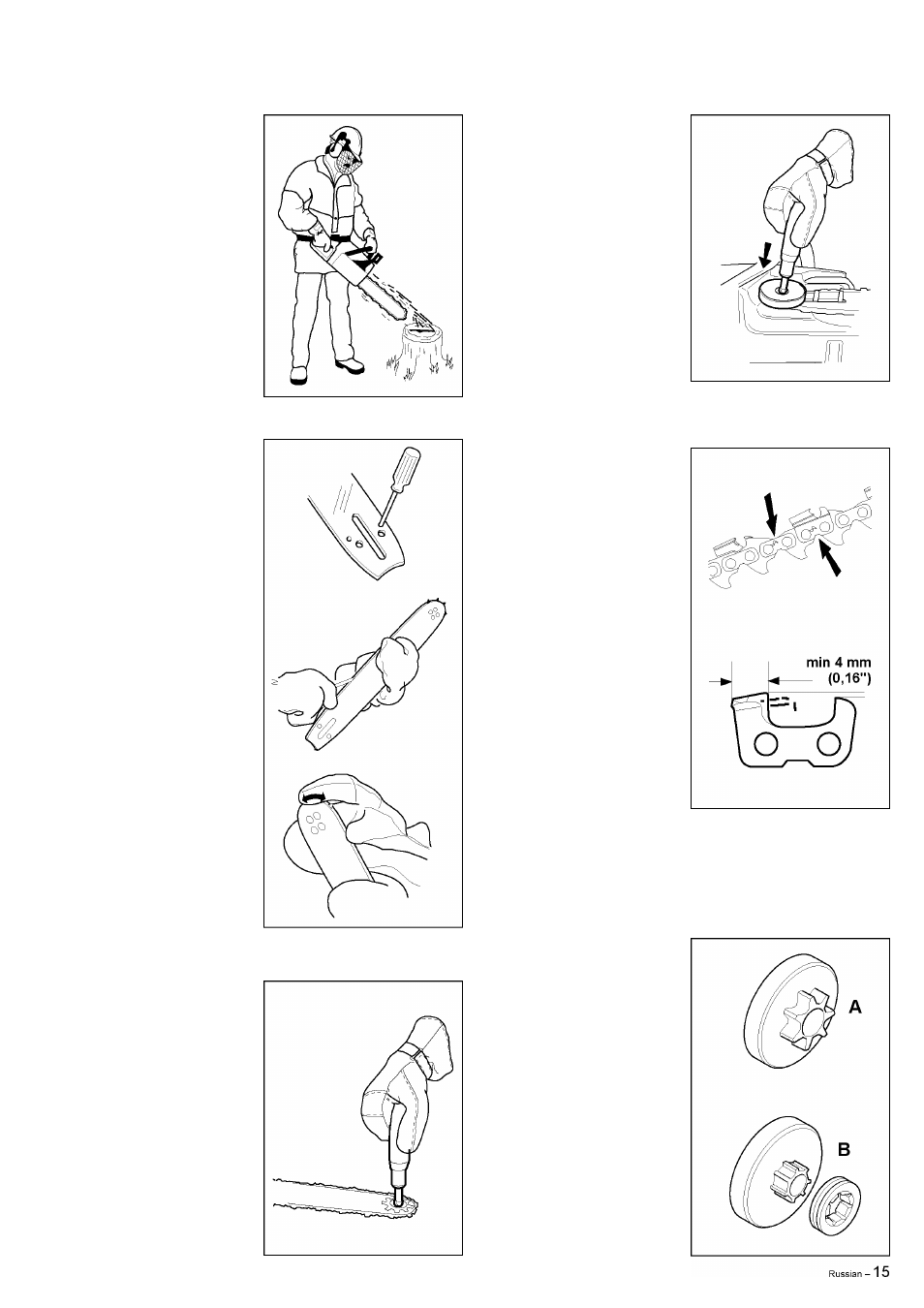 min 4 mm
(0,16")

A

B

Russian – 15