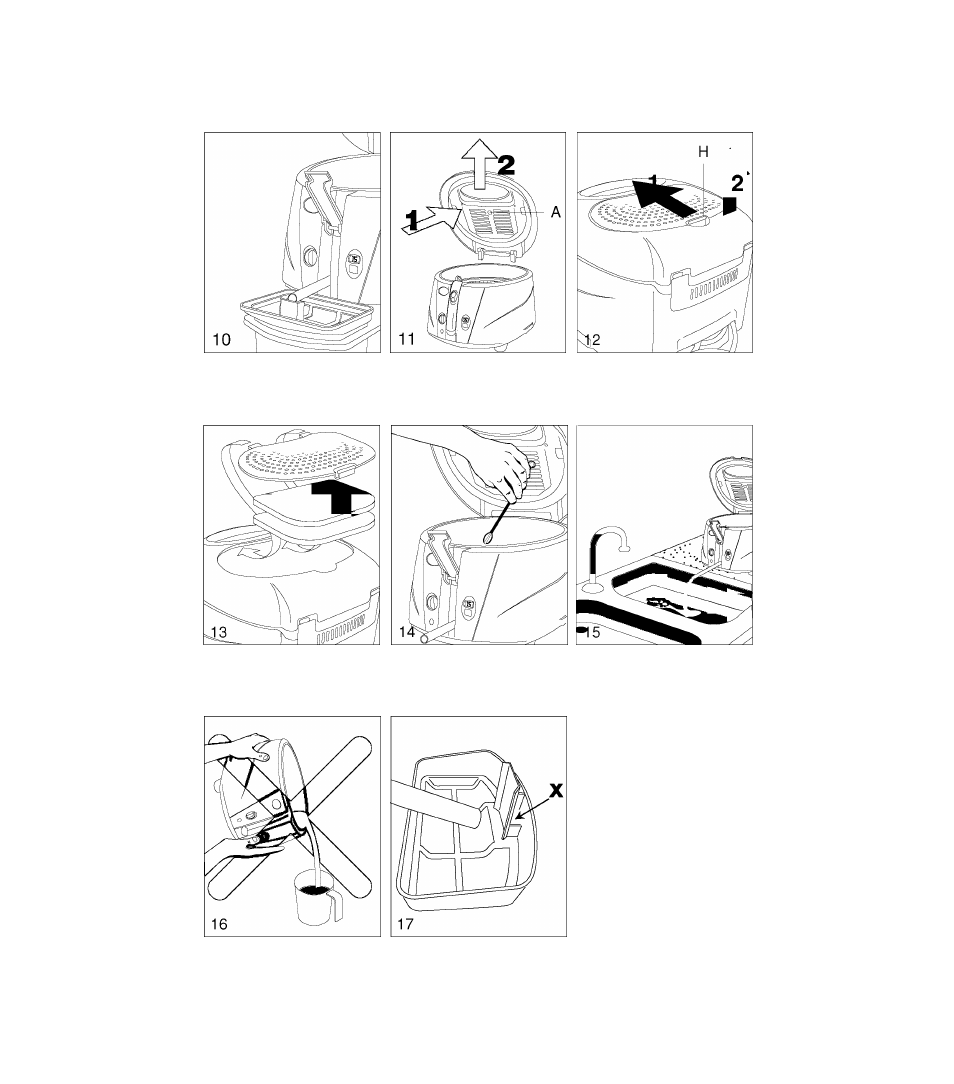 10

2
1
A
11

H
1
2
12

13

14

15

16

X
17