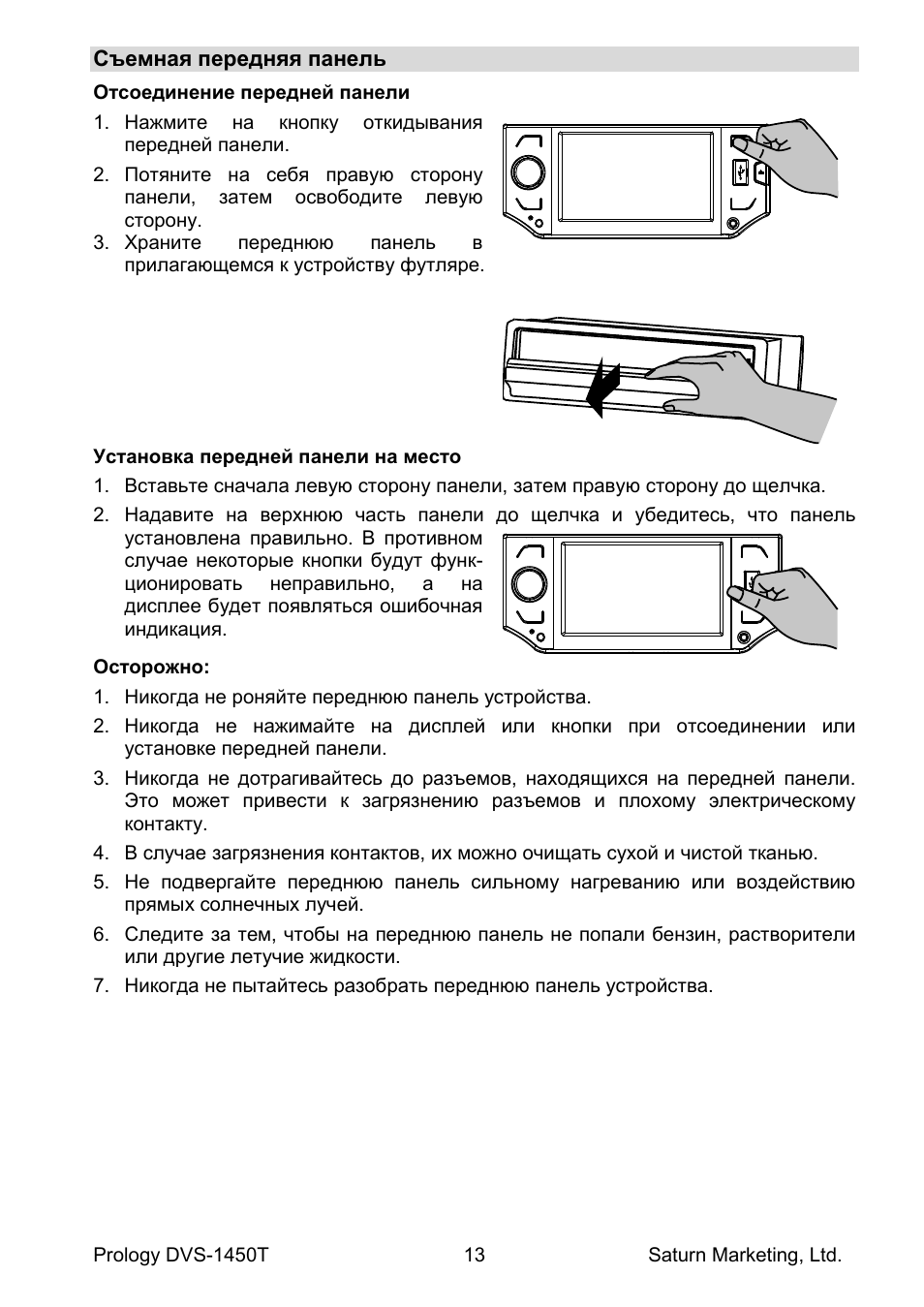 Съемная передняя панель

Отсоединение передней панели

1. Нажмите на кнопку откидывания передней панели.

2. Потяните на себя правую сторону панели, затем освободите левую сторону.

3. Храните переднюю панель в прилагающемся к устройству футляре.

Установка передней панели на место

1. Вставьте сначала левую сторону панели, затем правую сторону до щелчка.

2. Надавите на верхнюю часть панели до щелчка и убедитесь, что панель установлена правильно. В противном случае некоторые кнопки будут функционировать неправильно, а на дисплее будет появляться ошибочная индикация.

Осторожно:

1. Никогда не роняйте переднюю панель устройства.

2. Никогда не нажимайте на дисплей или кнопки при отсоединении или установке передней панели.

3. Никогда не дотрагивайтесь до разъемов, находящихся на передней панели. Это может привести к загрязнению разъемов и плохому электрическому контакту.

4. В случае загрязнения контактов, их можно очищать сухой и чистой тканью.

5. Не подвергайте переднюю панель сильному нагреванию или воздействию прямых солнечных лучей.

6. Следите за тем, чтобы на переднюю панель не попали бензин, растворители или другие летучие жидкости.

7. Никогда не пытайтесь разобрать переднюю панель устройства.

Prology DVS-1450T 13 Saturn Marketing, Ltd.