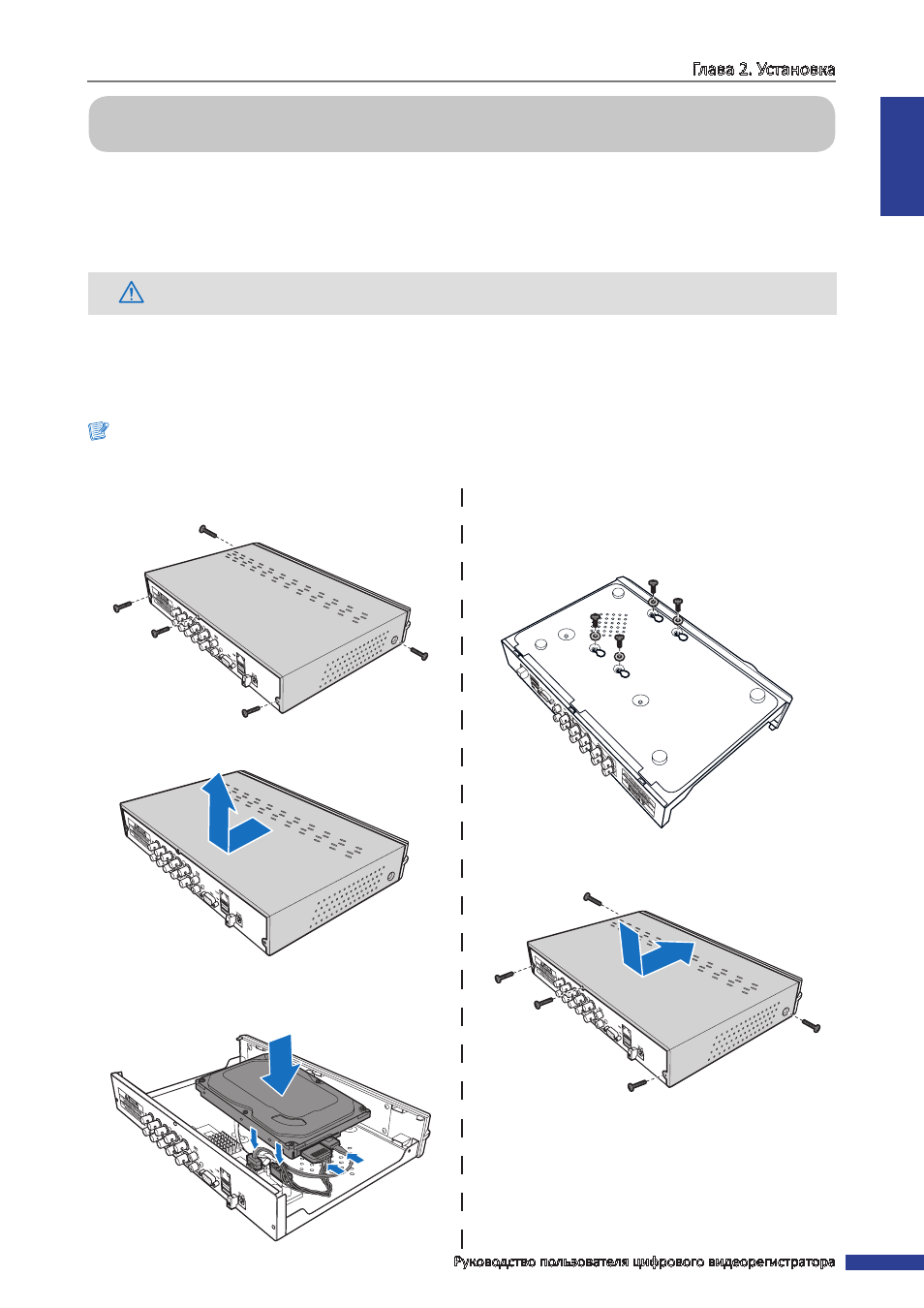 Глава 2. Установка

Руководство пользователя цифрового видеорегистратора