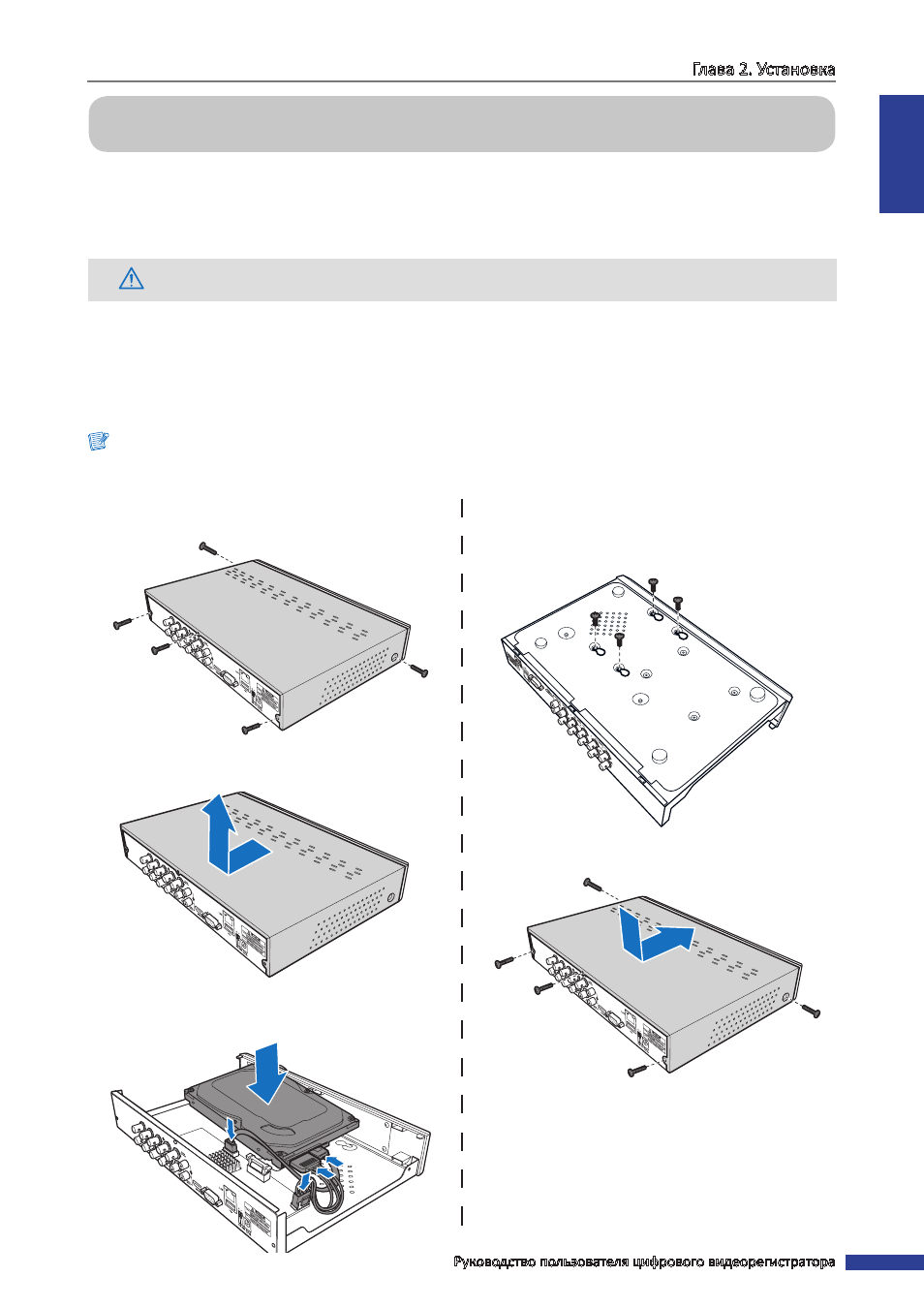 Глава 2. Установка

Руководство пользователя цифрового видеорегистратора