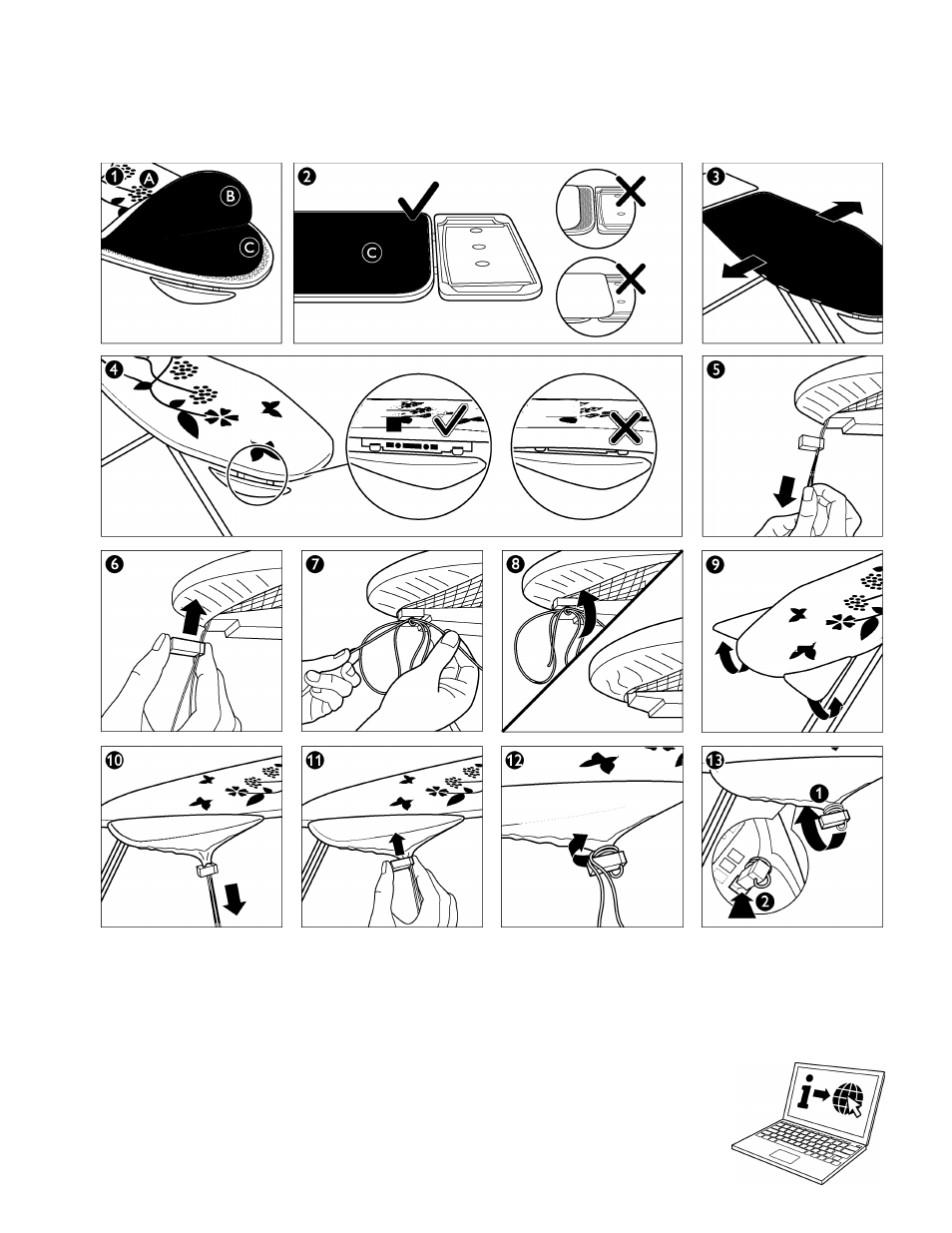 1 A B C

2 C

3

4

5

6

7

8

9

10

11

12

13 1 2

i