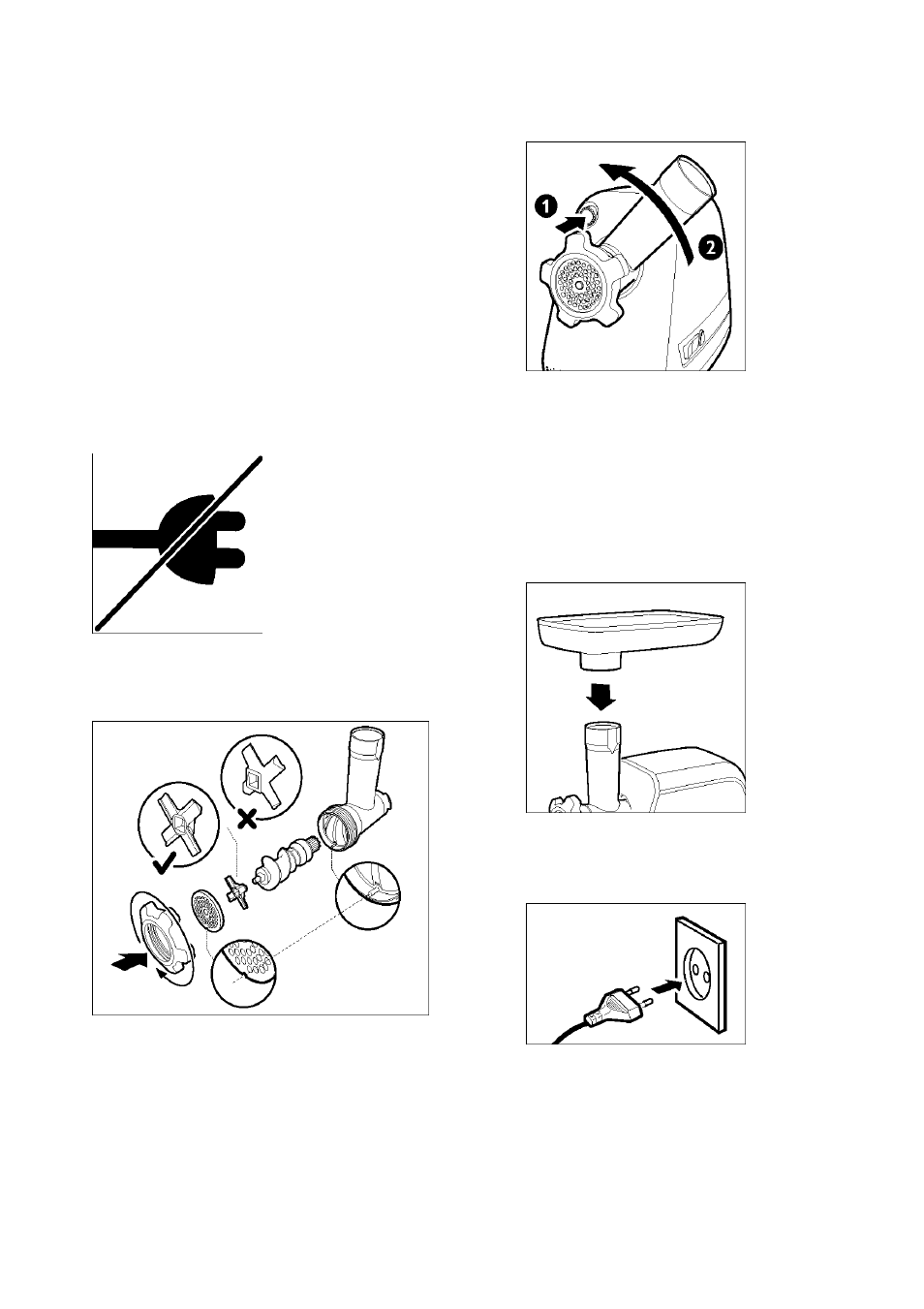 1
2