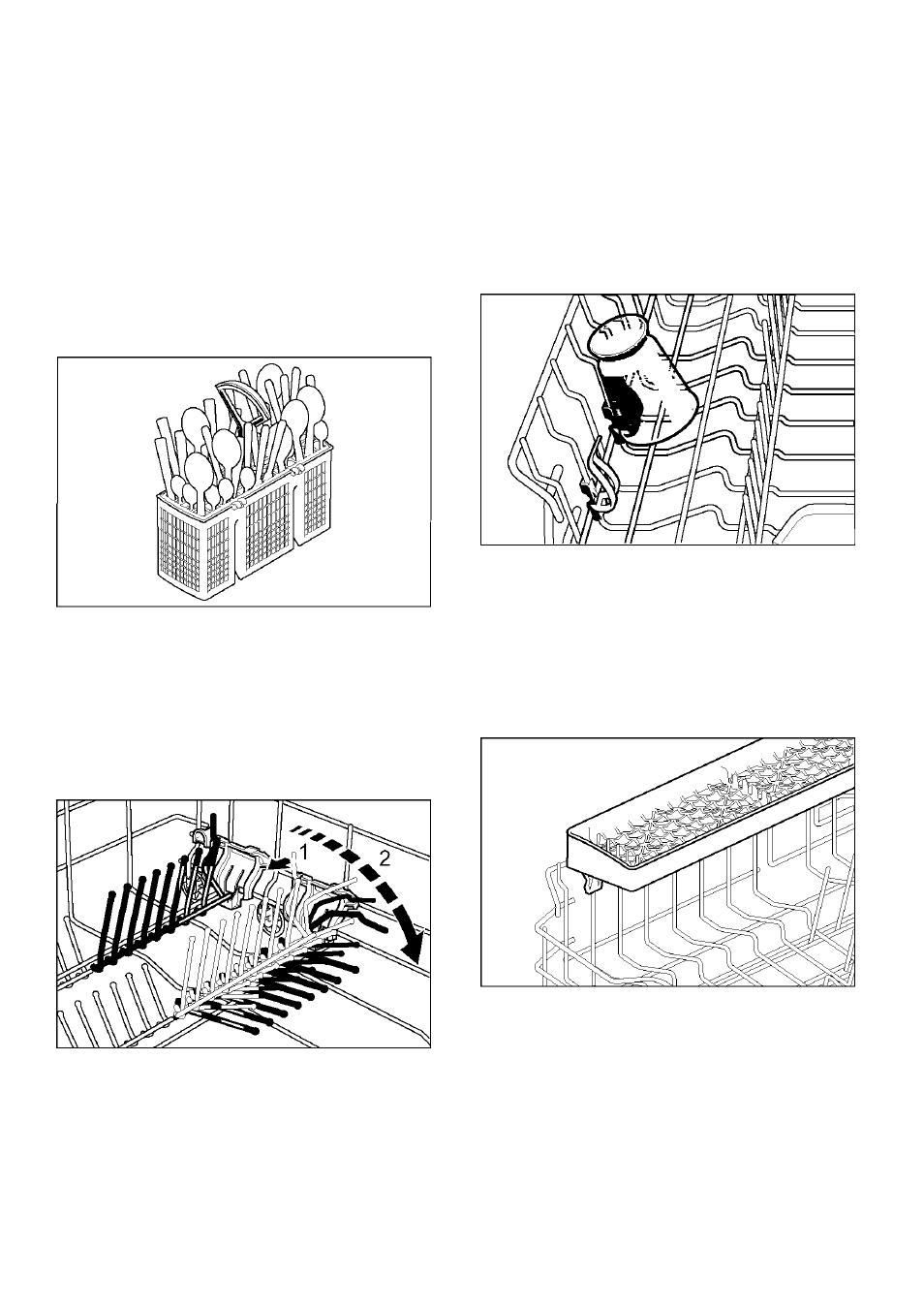 1
2