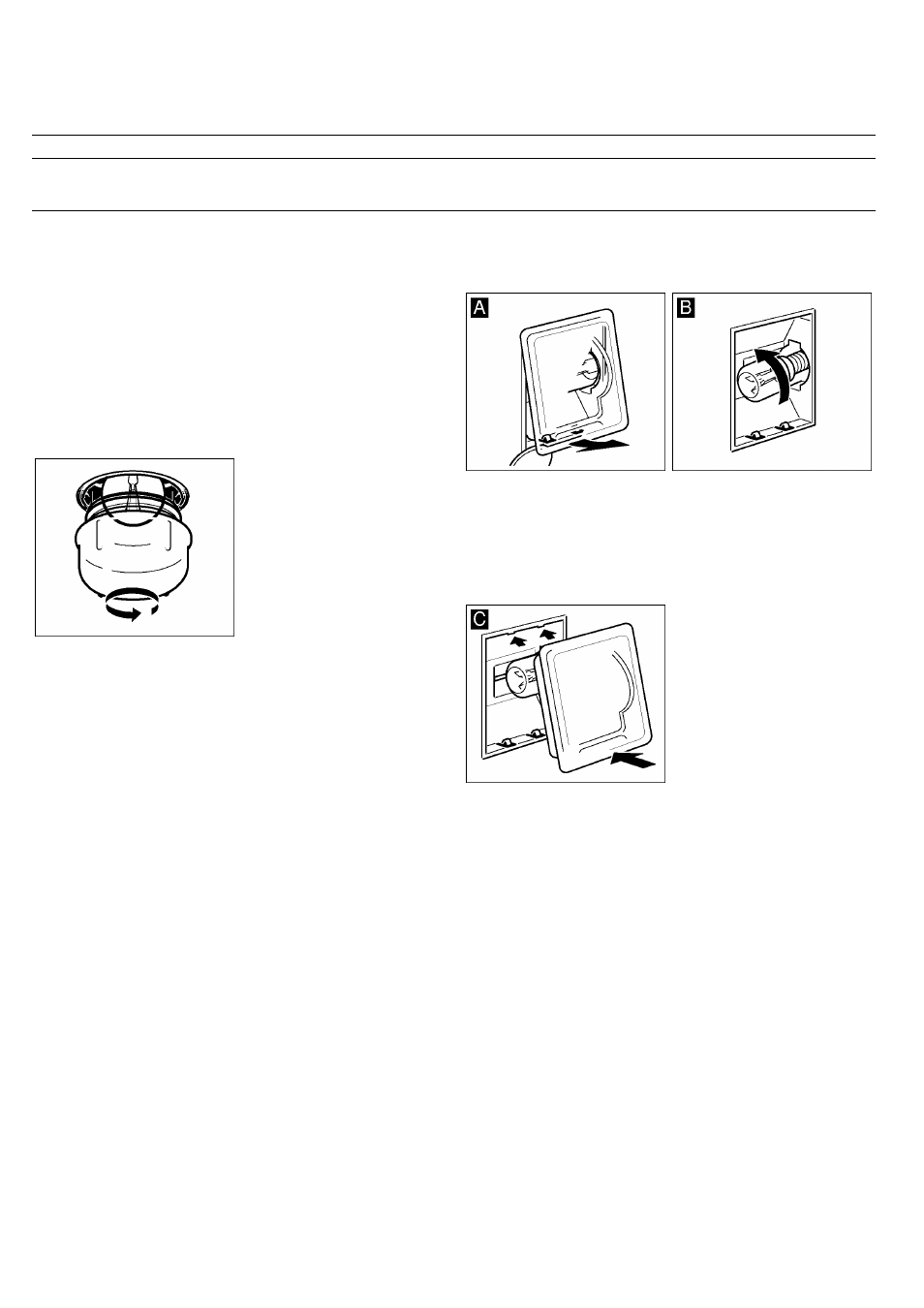 A

B

C