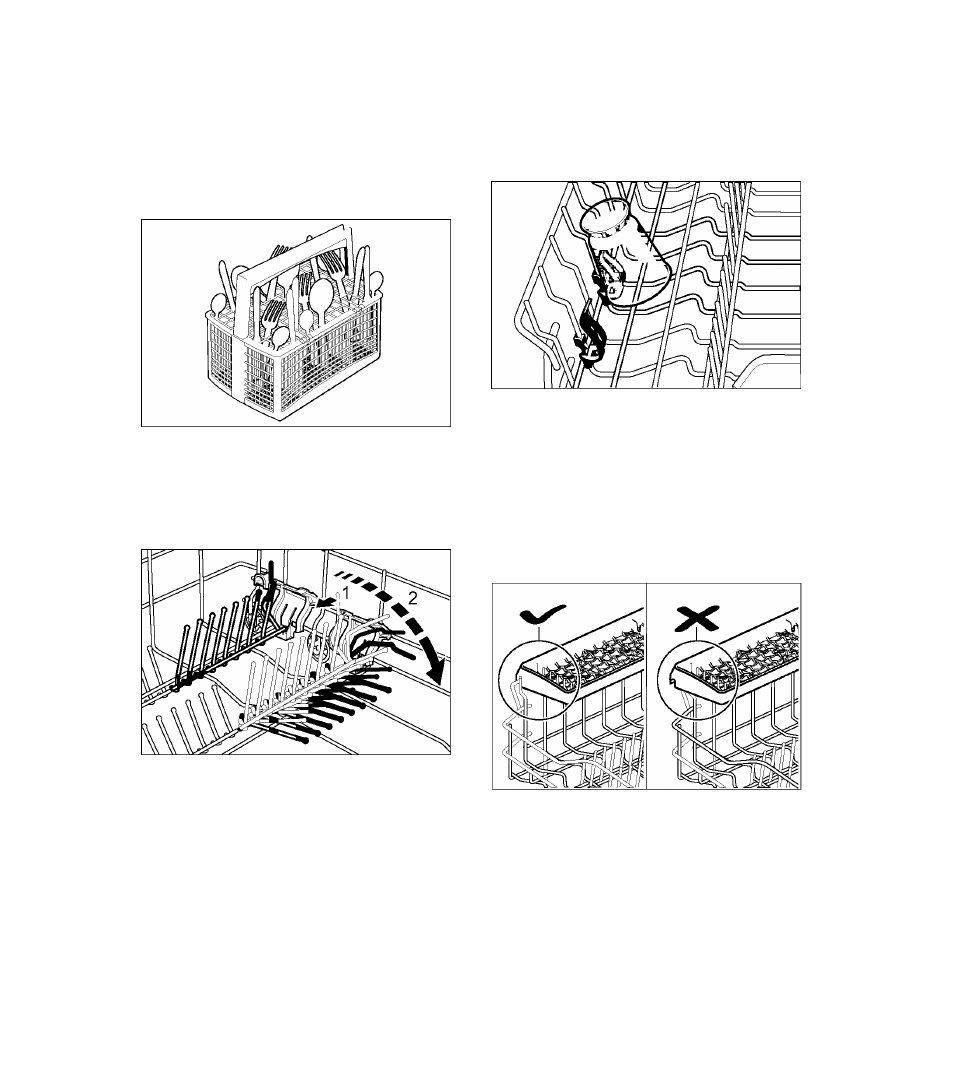 1

2