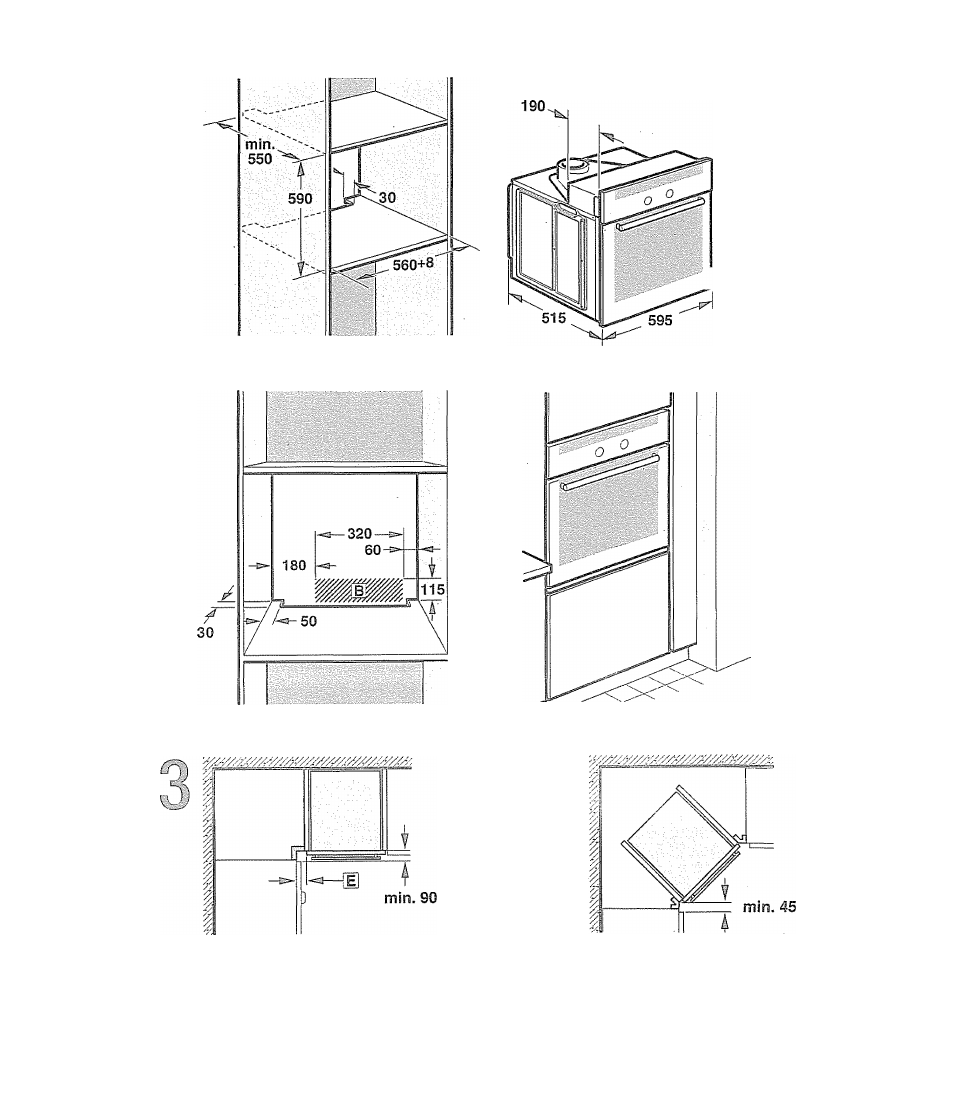 min. 550
590
30
560+8
190
515
595
320
60
180
B
115
30
50
3
E
min. 90
min. 45