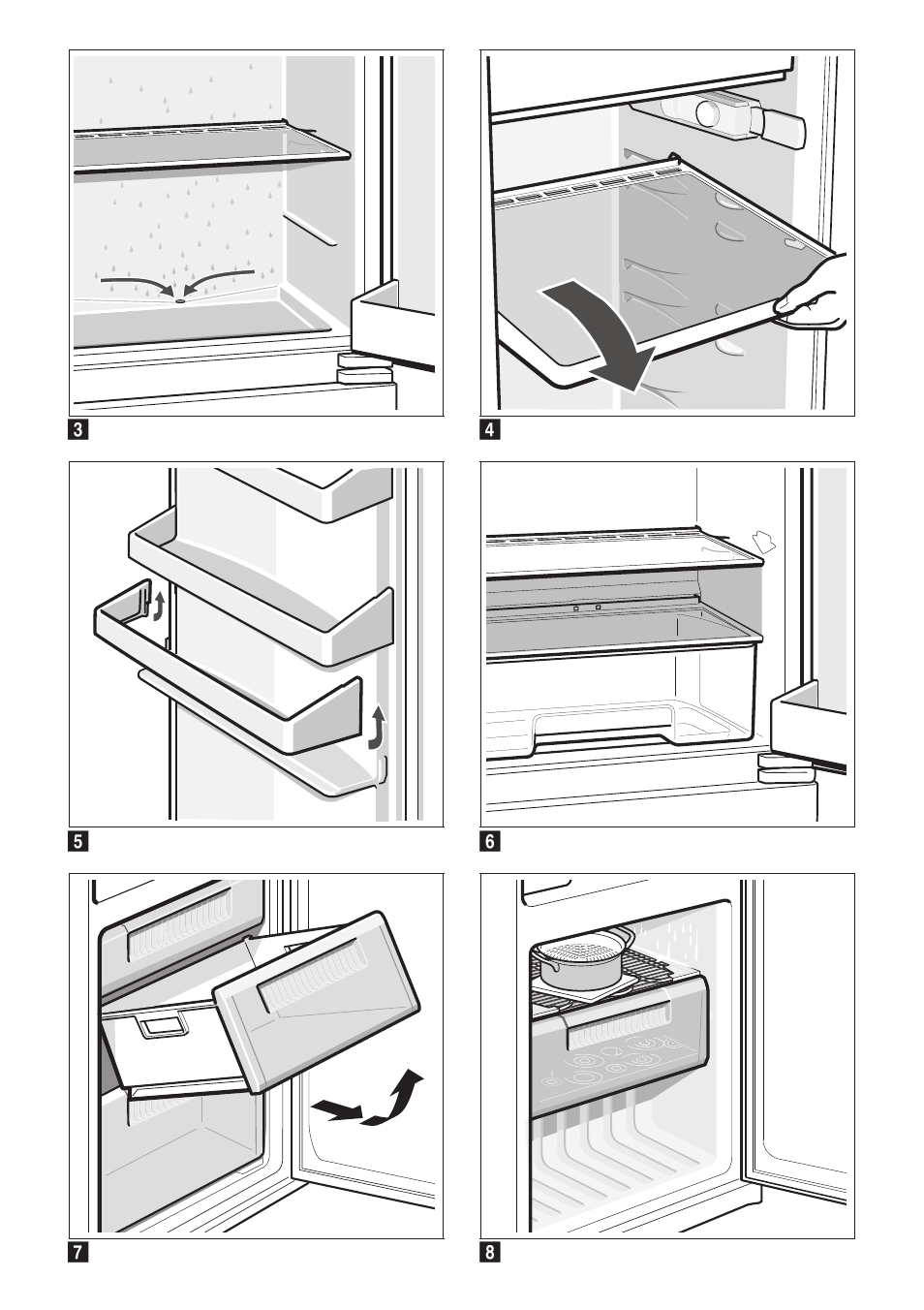 3

4

5

6

7

8