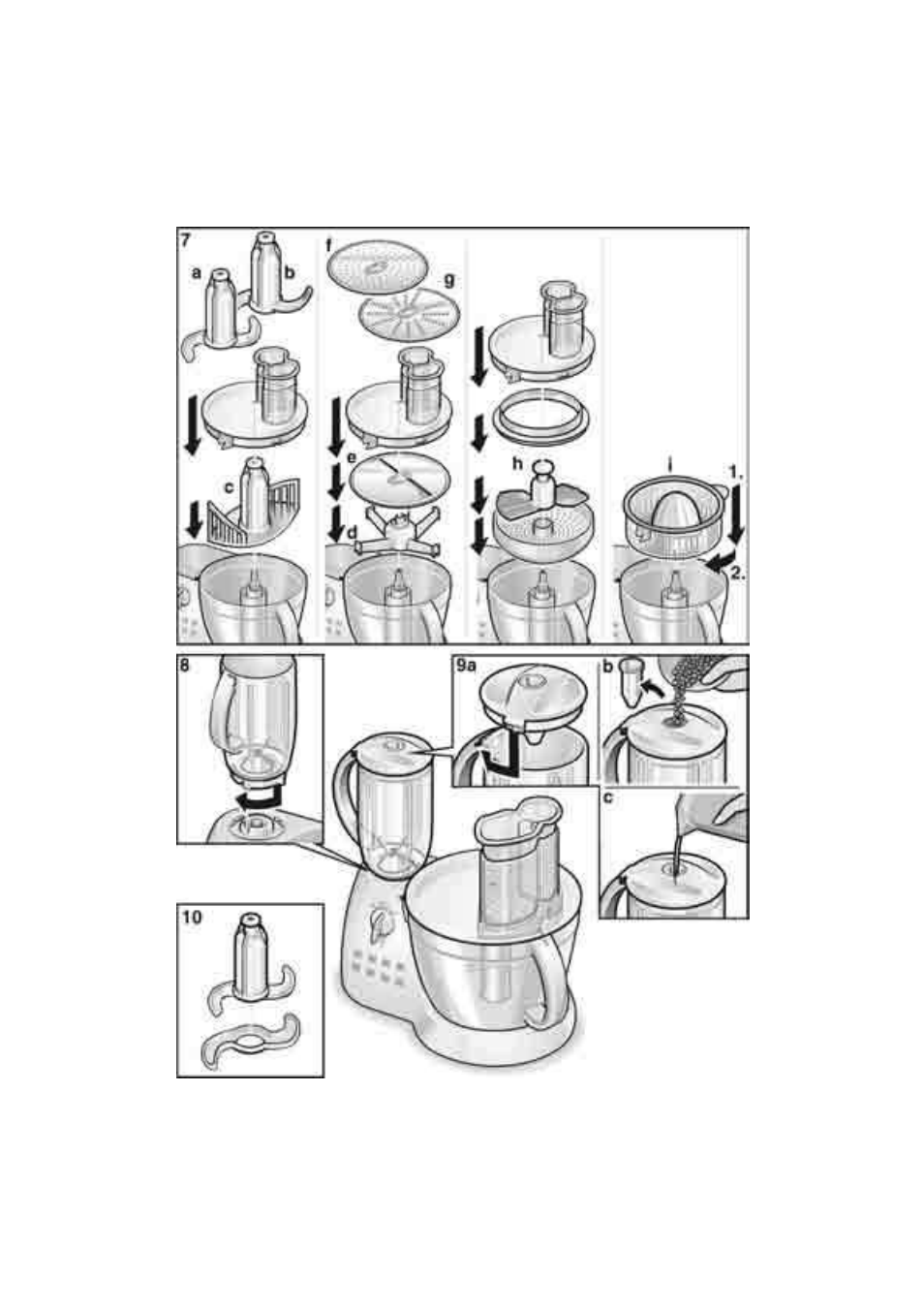 7
a
b
c
f
g
e
d
h
i
1.
2.
8
9a
b
c
10